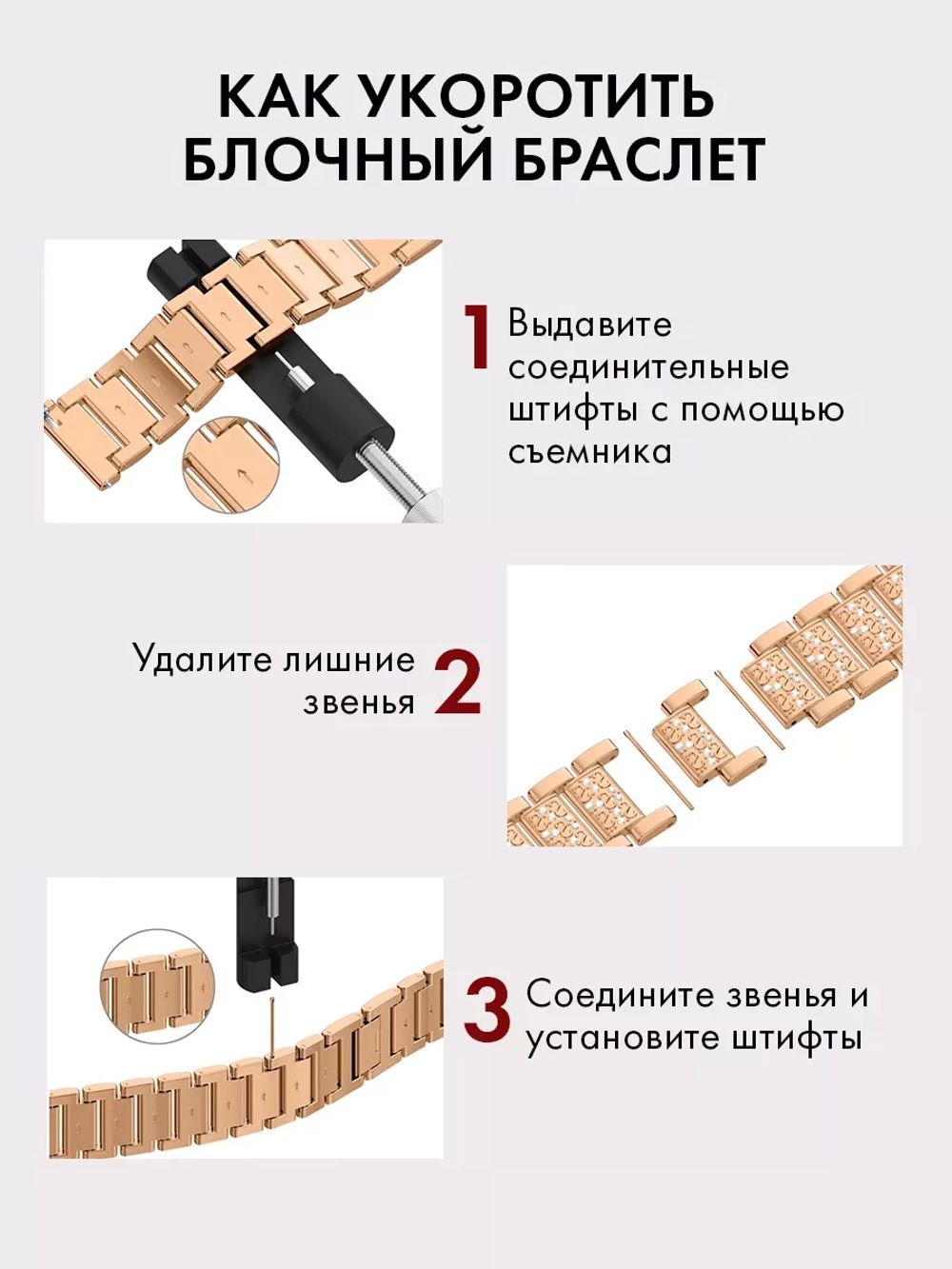 КАК УКОРОТИТЬ БЛОЧНЫЙ БРАСЛЕТ

1 Выдавите соединительные штифты с помощью съемника

Удалите лишние звенья 2

3 Соедините звенья и установите штифты