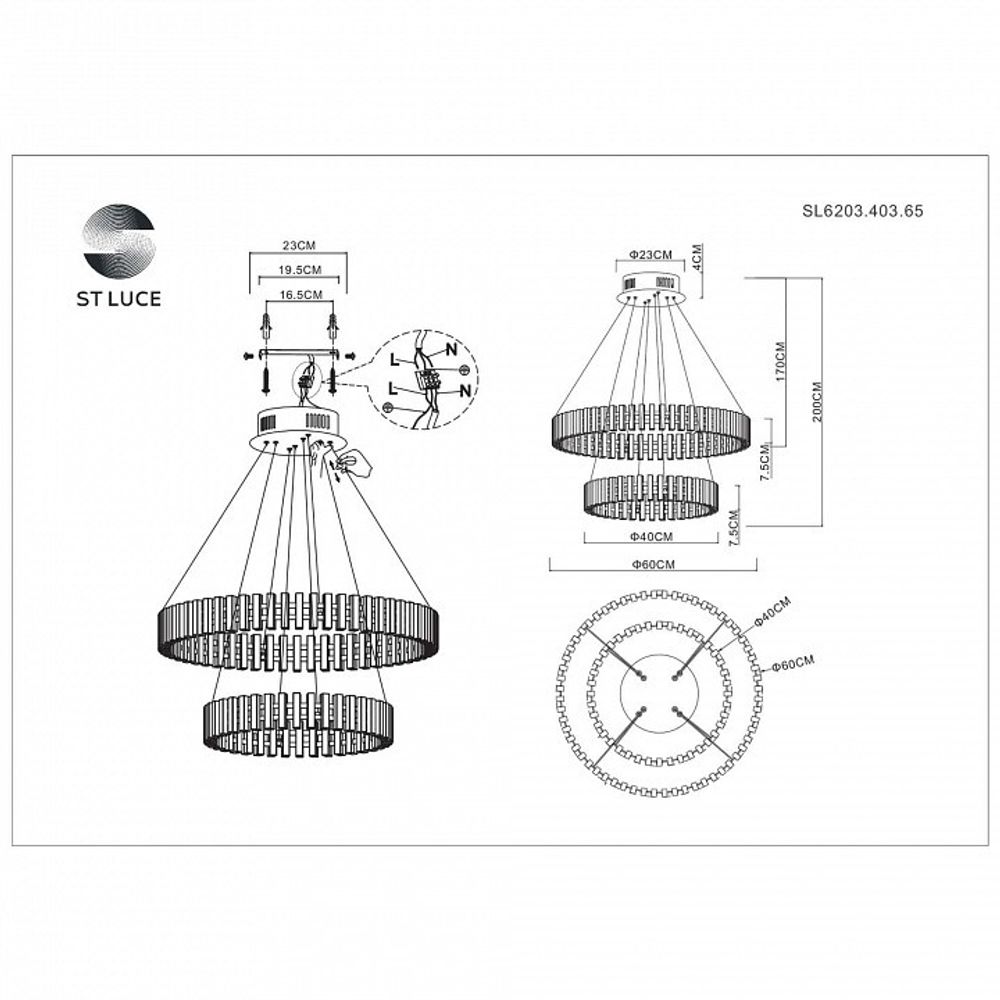 ST LUCE

SL6203.403.65

23CM
19.5CM
16.5CM

L
N
L
N

Φ23CM
4CM
170CM
200CM
7.5CM
7.5CM
Φ40CM
Φ60CM

Φ40CM
Φ60CM