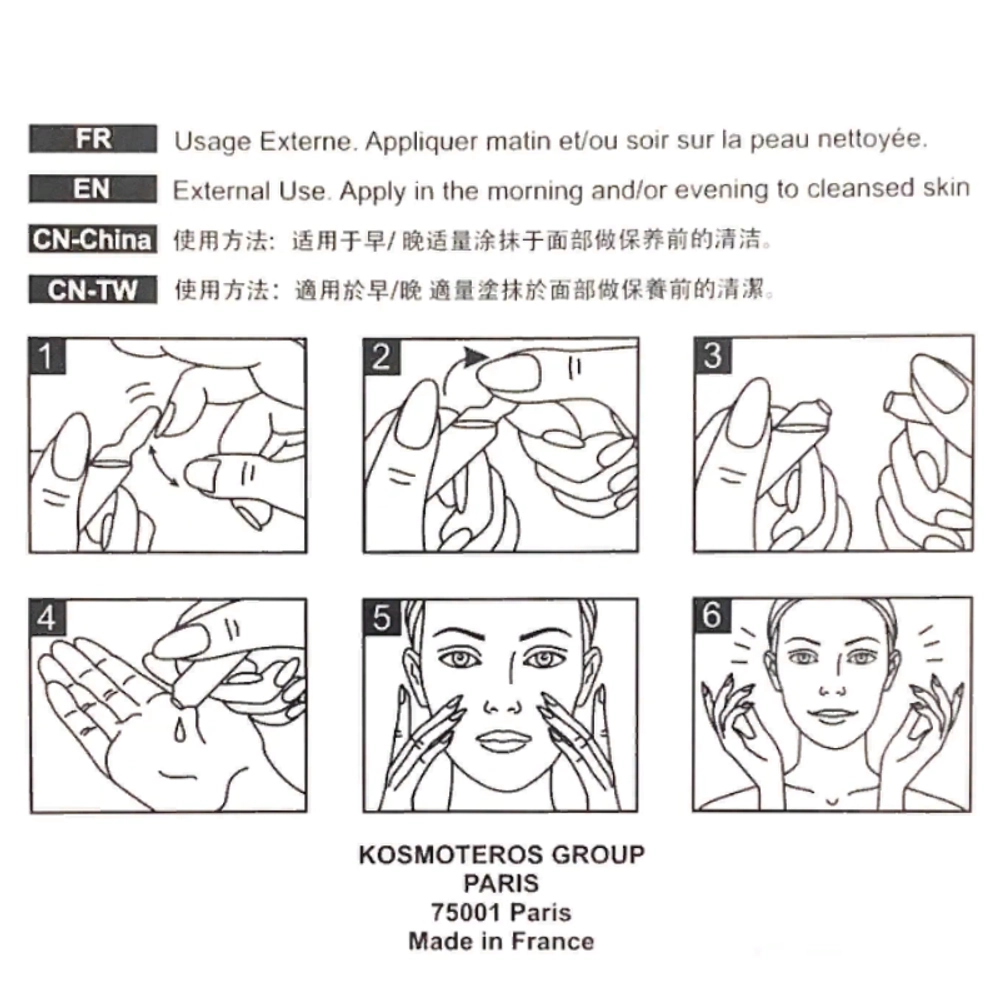 FR Usage Externe. Appliquer matin et/ou soir sur la peau nettoyée.

EN External Use. Apply in the morning and/or evening to cleansed skin

CN-China 使用方法：适用于早/晚适量涂抹于面部做保养前的清洁。

CN-TW 使用方法：適用於早/晚 適量塗抹於面部做保養前的清潔。

1

2

3

4

5

6

KOSMOTEROS GROUP
PARIS
75001 Paris
Made in France