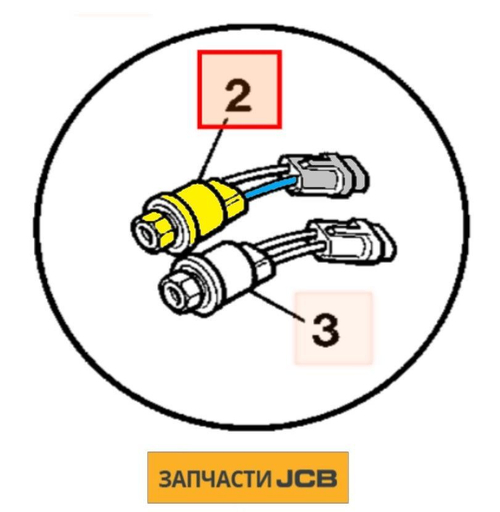 2

3

ЗАПЧАСТИ JCB