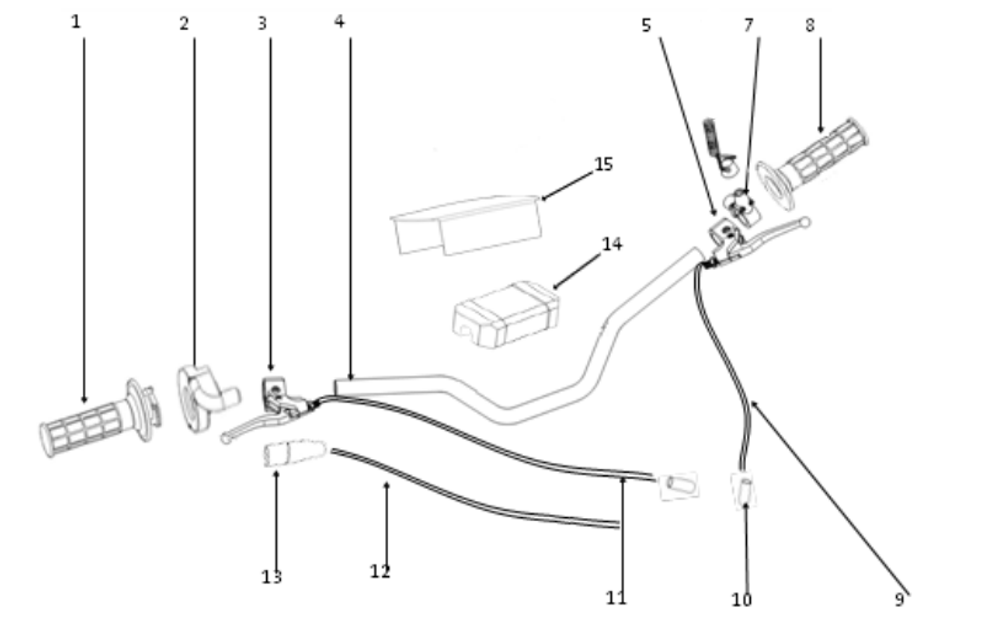 1
2
3
4
5
7
8
15
14
13
12
11
10
9