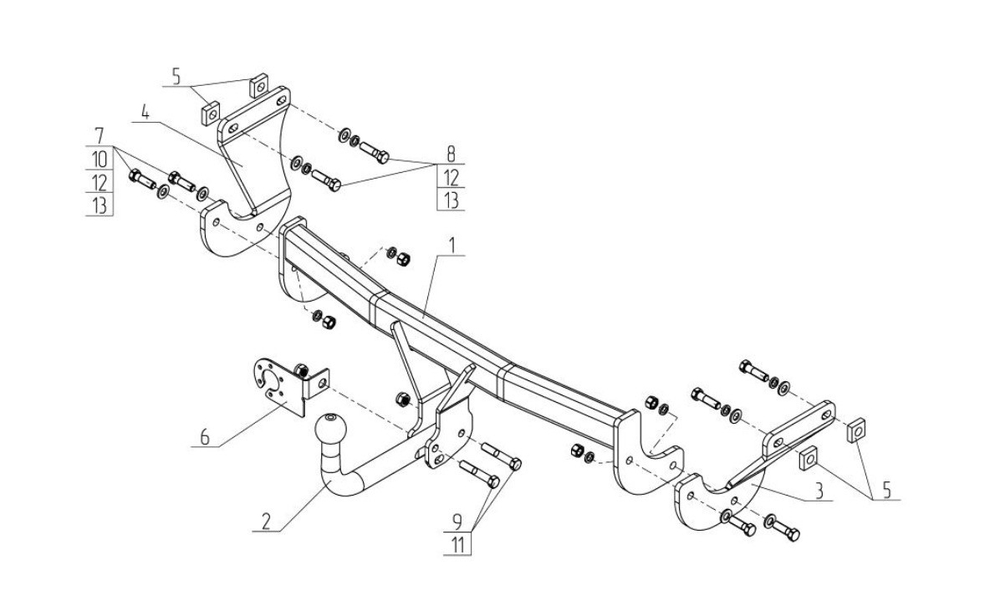 5
4
7
10
12
13
8
12
13
1
6
2
9
11
3
5