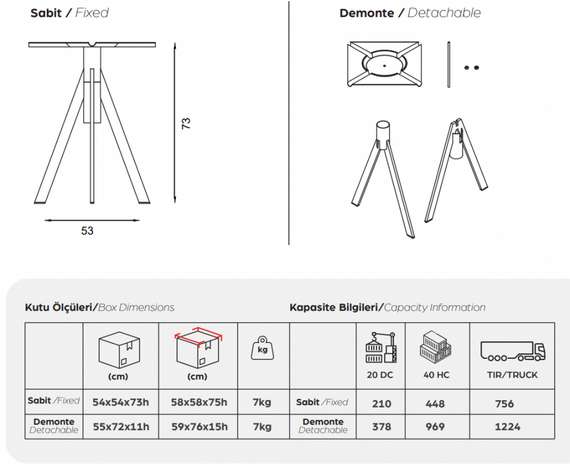 Sabit / Fixed

73

53

Demonte / Detachable

Kutu Ölçüleri/Box Dimensions

| | (cm) | (cm) | kg |
|---|---|---|---|
| Sabit /Fixed | 54x54x73h | 58x58x75h | 7kg |
| Demonte Detachable | 55x72x11h | 59x76x15h | 7kg |

Kapasite Bilgileri/Capacity Information

| | 20 DC | 40 HC | TIR/TRUCK |
|---|---|---|---|
| Sabit /Fixed | 210 | 448 | 756 |
| Demonte Detachable | 378 | 969 | 1224 |