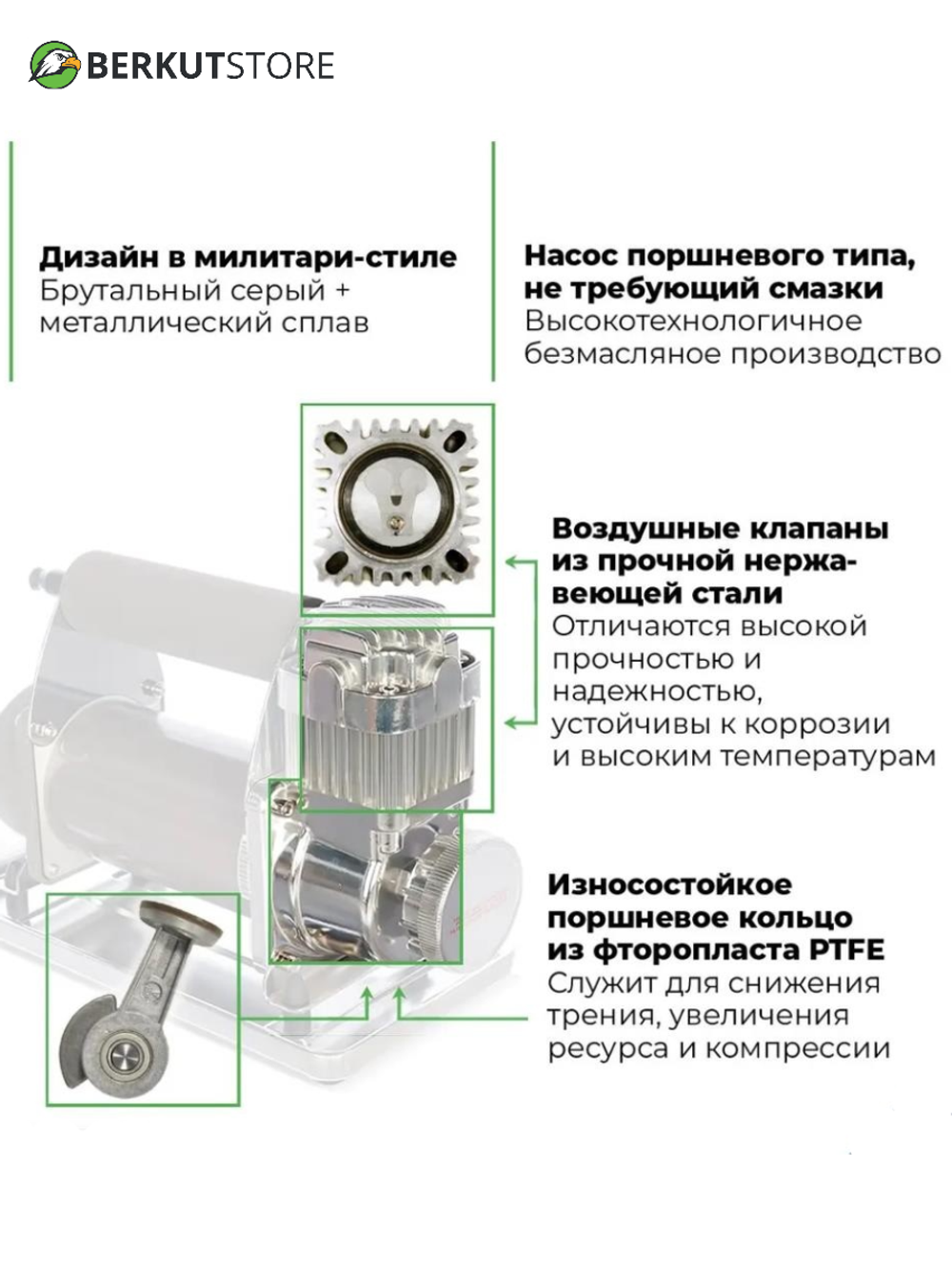 BERKUTSTORE

Дизайн в милитари-стиле
Брутальный серый + металлический сплав

Насос поршневого типа, не требующий смазки
Высокотехнологичное безмасляное производство

Воздушные клапаны из прочной нержавеющей стали
Отличаются высокой прочностью и надежностью, устойчивы к коррозии и высоким температурам

Износостойкое поршневое кольцо из фторопласта PTFE
Служит для снижения трения, увеличения ресурса и компрессии