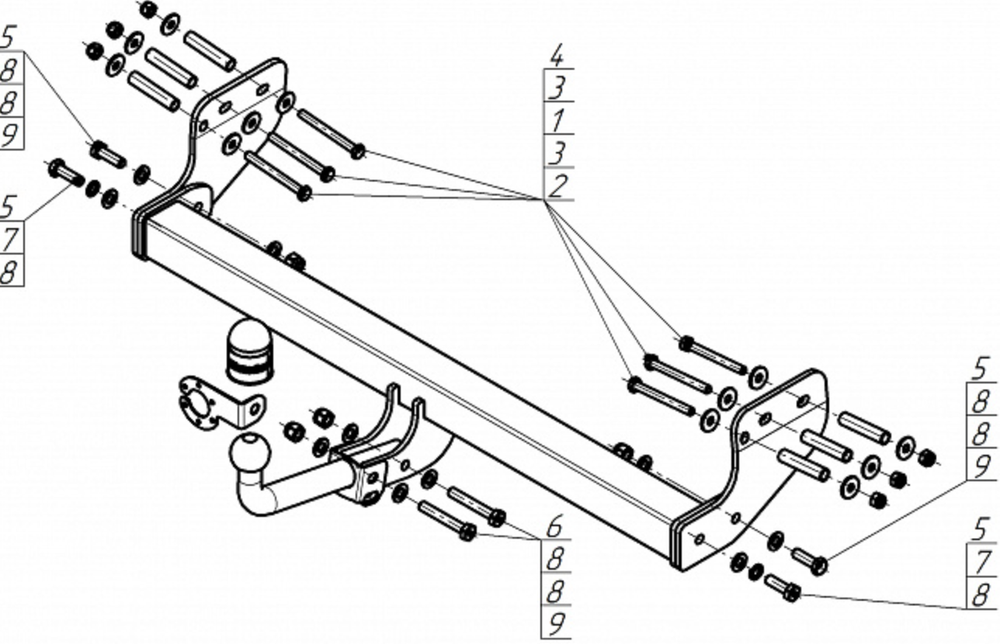 5
8
8
9

5
7
8

4
3
1
3
2

5
8
8
9

5
7
8

6
8
8
9