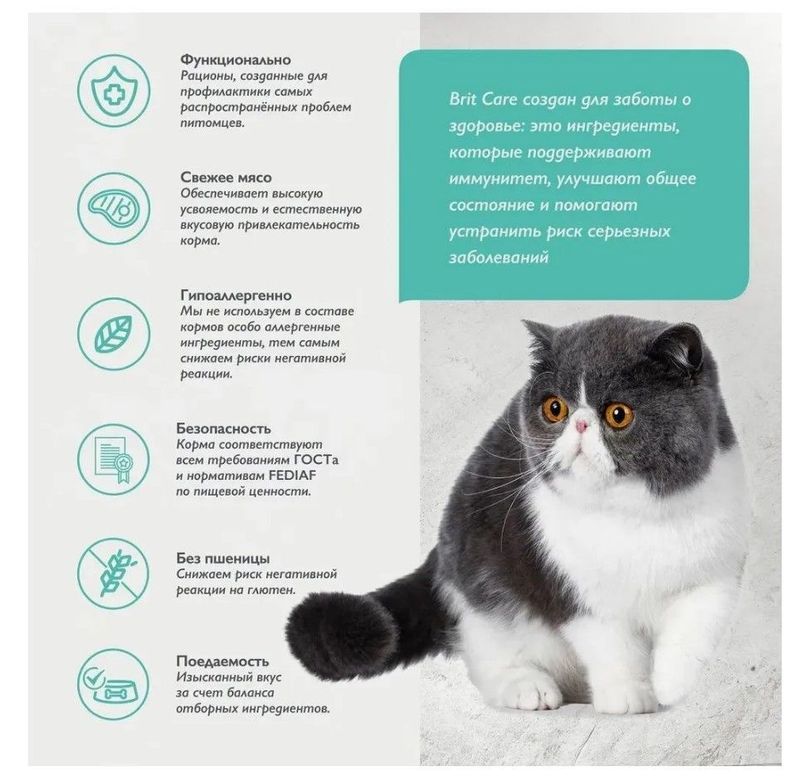 Функционально
Рационы, созданные для профилактики самых распространённых проблем питомцев.

Свежее мясо
Обеспечивает высокую усвояемость и естественную вкусовую привлекательность корма.

Гипоаллергенно
Мы не используем в составе кормов особо аллергенные ингредиенты, тем самым снижаем риски негативной реакции.

Безопасность
Корма соответствуют всем требованиям ГОСТа и нормативам FEDIAF по пищевой ценности.

Без пшеницы
Снижаем риск негативной реакции на глютен.

Поедаемость
Изысканный вкус за счет баланса отборных ингредиентов.

Brit Care создан для заботы о здоровье: это ингредиенты, которые поддерживают иммунитет, улучшают общее состояние и помогают устранить риск серьезных заболеваний