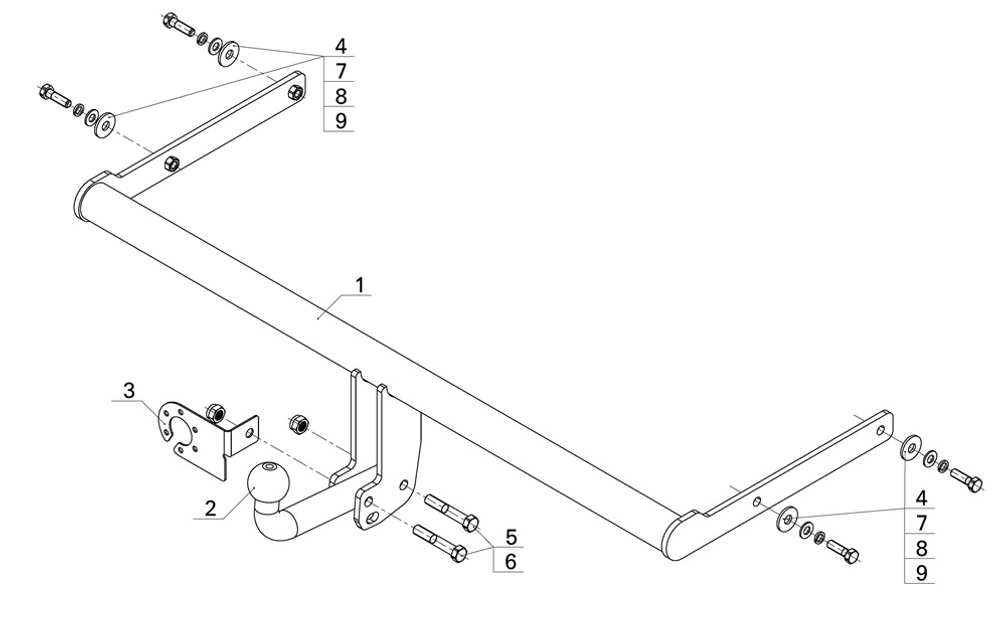 4
7
8
9
1
3
2
5
6
4
7
8
9