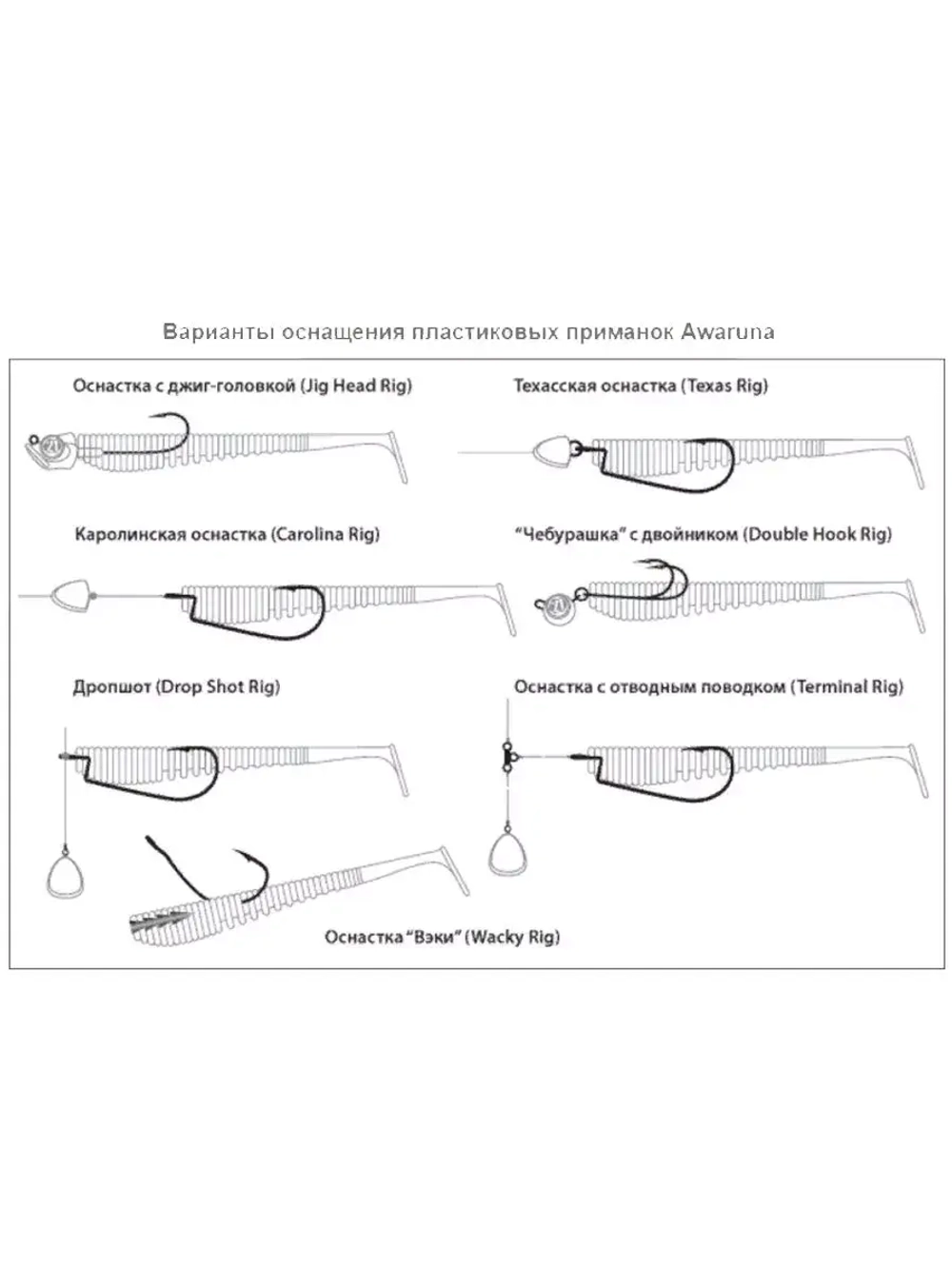 Варианты оснащения пластиковых приманок Awaruna

Оснастка с джиг-головкой (Jig Head Rig)

Техасская оснастка (Texas Rig)

Каролинская оснастка (Carolina Rig)

"Чебурашка" с двойником (Double Hook Rig)

Дропшот (Drop Shot Rig)

Оснастка с отводным поводком (Terminal Rig)

Оснастка "Вэки" (Wacky Rig)