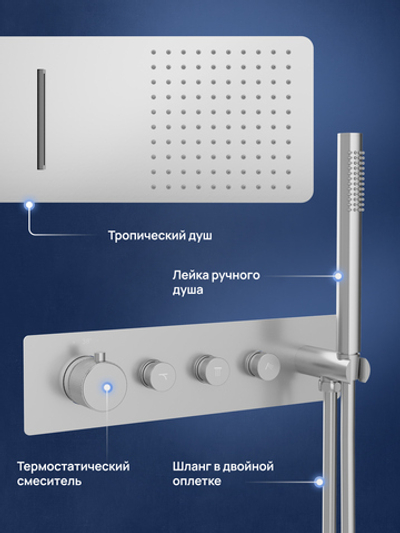 Тропический душ

Лейка ручного душа

Термостатический смеситель

Шланг в двойной оплетке