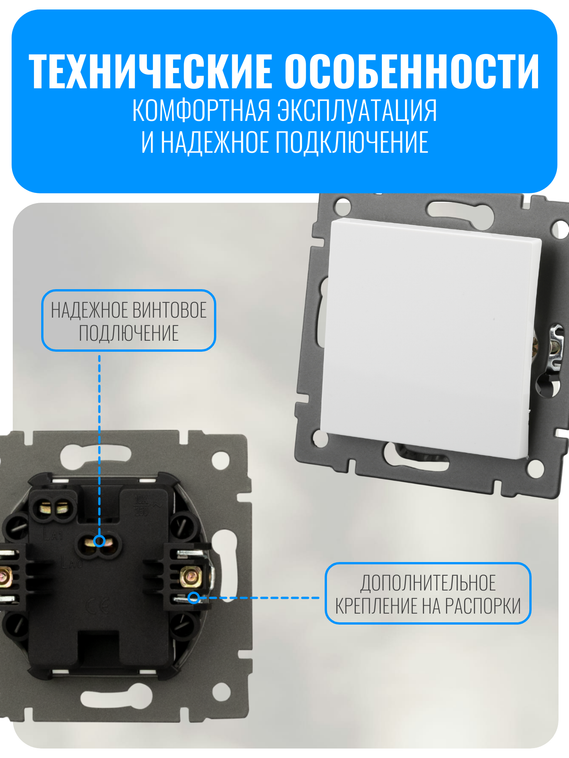 ТЕХНИЧЕСКИЕ ОСОБЕННОСТИ
КОМФОРТНАЯ ЭКСПЛУАТАЦИЯ
И НАДЕЖНОЕ ПОДКЛЮЧЕНИЕ

НАДЕЖНОЕ ВИНТОВОЕ ПОДЛЮЧЕНИЕ

ДОПОЛНИТЕЛЬНОЕ КРЕПЛЕНИЕ НА РАСПОРКИ