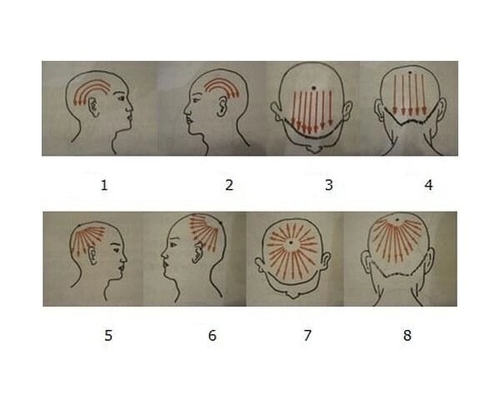 1 2 3 4

5 6 7 8