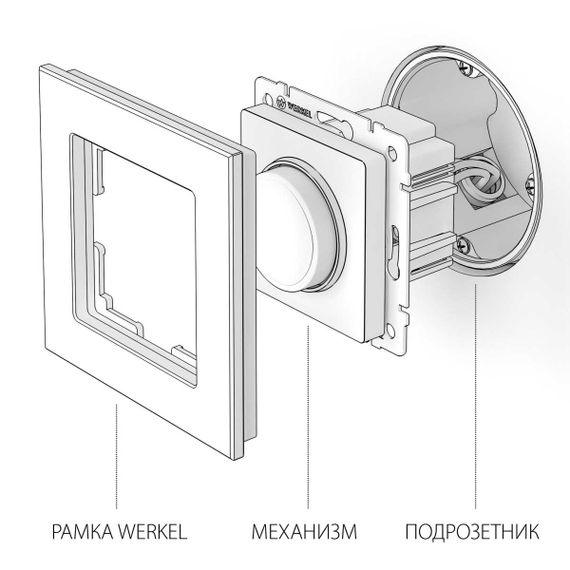 WERKEL

РАМКА WERKEL

МЕХАНИЗМ

ПОДРОЗЕТНИК