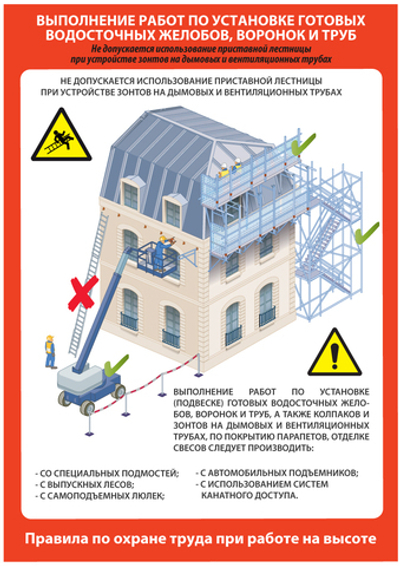 ВЫПОЛНЕНИЕ РАБОТ ПО УСТАНОВКЕ ГОТОВЫХ ВОДОСТОЧНЫХ ЖЕЛОБОВ, ВОРОНОК И ТРУБ

Не допускается использование приставной лестницы при устройстве зонтов на дымовых и вентиляционных трубах

НЕ ДОПУСКАЕТСЯ ИСПОЛЬЗОВАНИЕ ПРИСТАВНОЙ ЛЕСТНИЦЫ ПРИ УСТРОЙСТВЕ ЗОНТОВ НА ДЫМОВЫХ И ВЕНТИЛЯЦИОННЫХ ТРУБАХ

ВЫПОЛНЕНИЕ РАБОТ ПО УСТАНОВКЕ (ПОДВЕСКЕ) ГОТОВЫХ ВОДОСТОЧНЫХ ЖЕЛОБОВ, ВОРОНОК И ТРУБ, А ТАКЖЕ КОЛПАКОВ И ЗОНТОВ НА ДЫМОВЫХ И ВЕНТИЛЯЦИОННЫХ ТРУБАХ, ПО ПОКРЫТИЮ ПАРАПЕТОВ, ОТДЕЛКЕ СВЕСОВ СЛЕДУЕТ ПРОИЗВОДИТЬ:

- СО СПЕЦИАЛЬНЫХ ПОДМОСТЕЙ;
- С ВЫПУСКНЫХ ЛЕСОВ;
- С САМОПОДЪЕМНЫХ ЛЮЛЕК;

- С АВТОМОБИЛЬНЫХ ПОДЪЕМНИКОВ;
- С ИСПОЛЬЗОВАНИЕМ СИСТЕМ КАНАТНОГО ДОСТУПА.

Правила по охране труда при работе на высоте