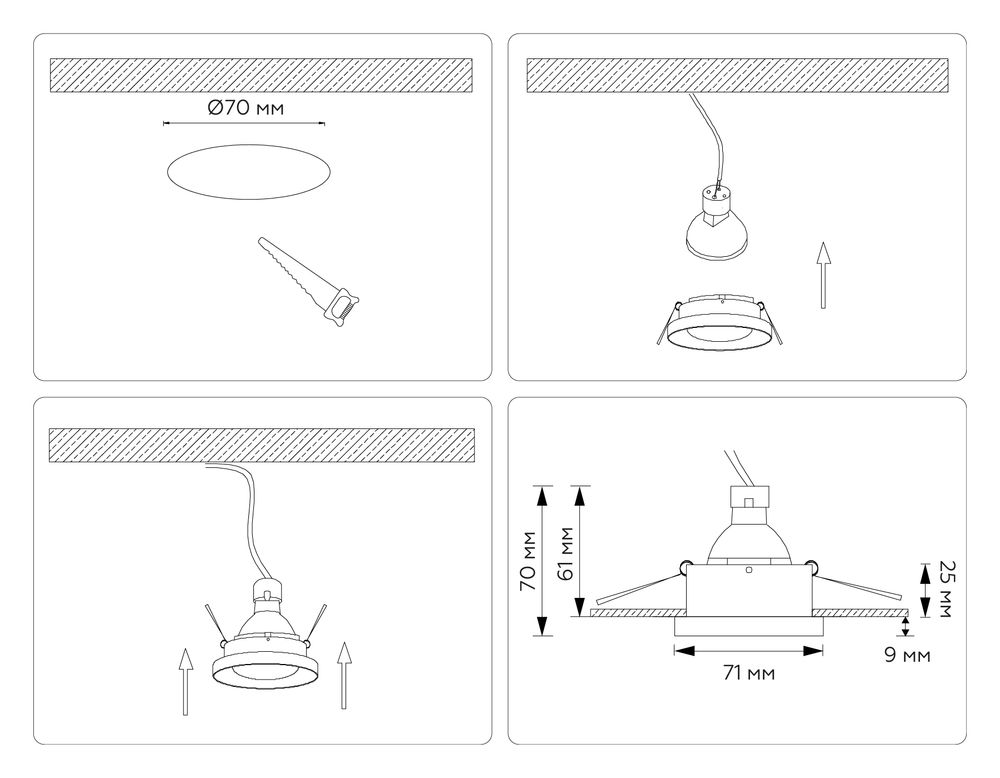 Ø70 мм

70 мм
61 мм
25 мм
9 мм
71 мм