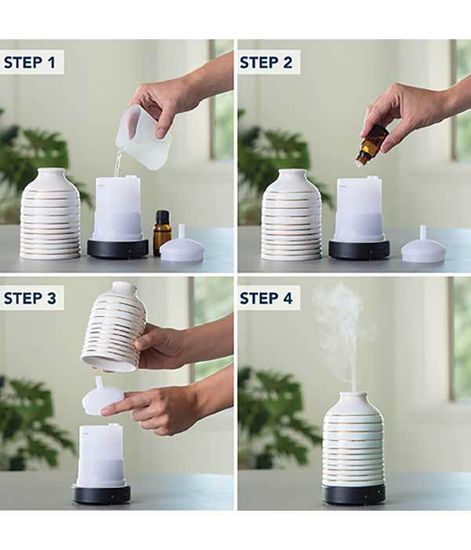 STEP 1

STEP 2

STEP 3

STEP 4