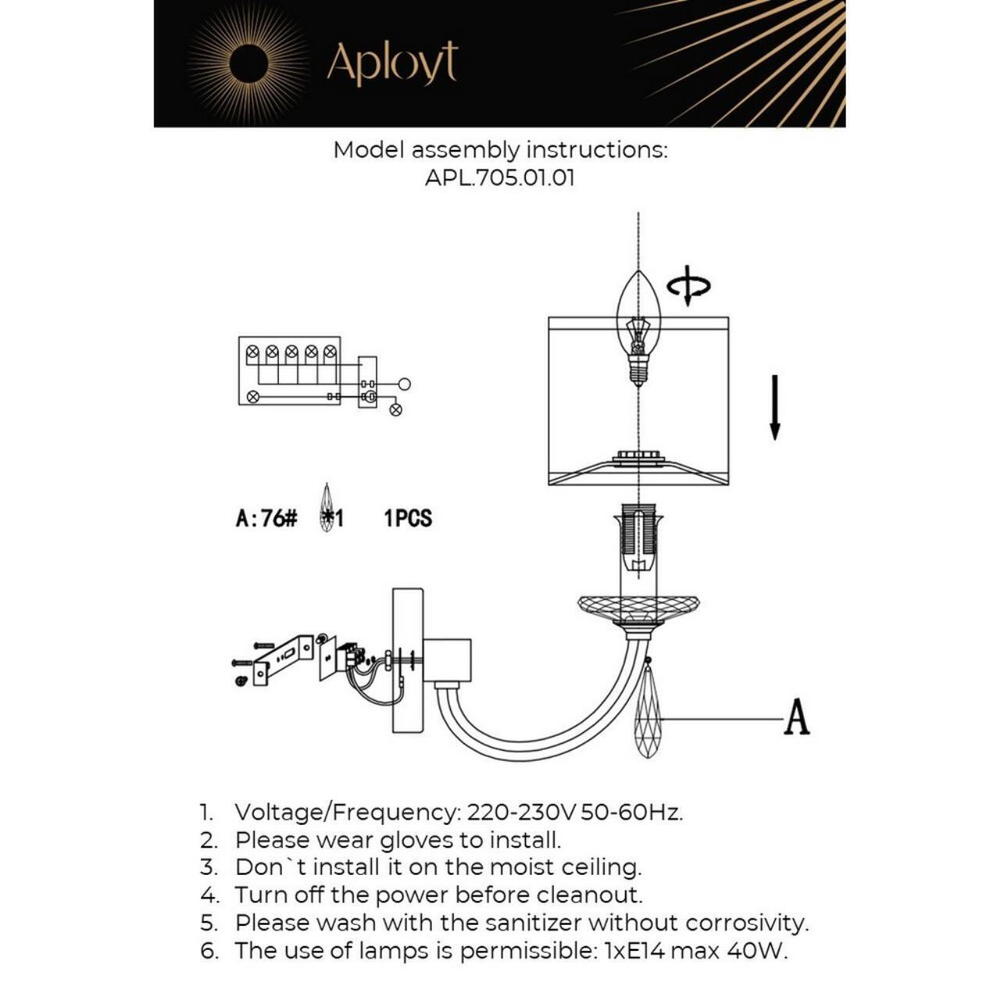 Aployt

Model assembly instructions:
APL.705.01.01

A:76# *1 1PCS

A

1. Voltage/Frequency: 220-230V 50-60Hz.
2. Please wear gloves to install.
3. Don`t install it on the moist ceiling.
4. Turn off the power before cleanout.
5. Please wash with the sanitizer without corrosivity.
6. The use of lamps is permissible: 1xE14 max 40W.