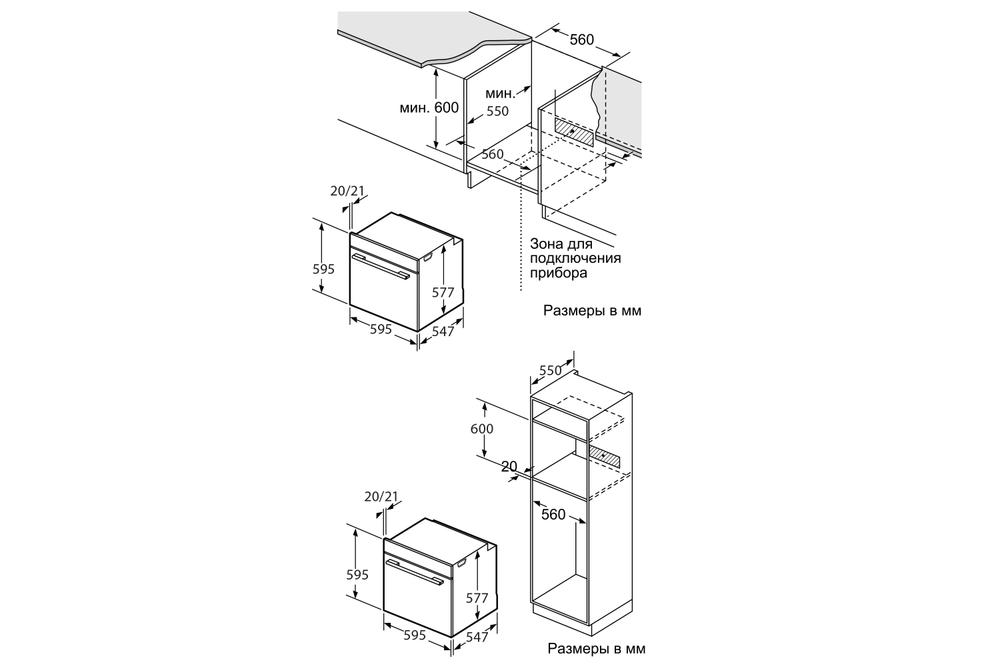 560
мин. 600
мин. 550
560
20/21
595
577
595
547
Зона для подключения прибора
Размеры в мм

550
600
20
560
20/21
595
577
595
547
Размеры в мм