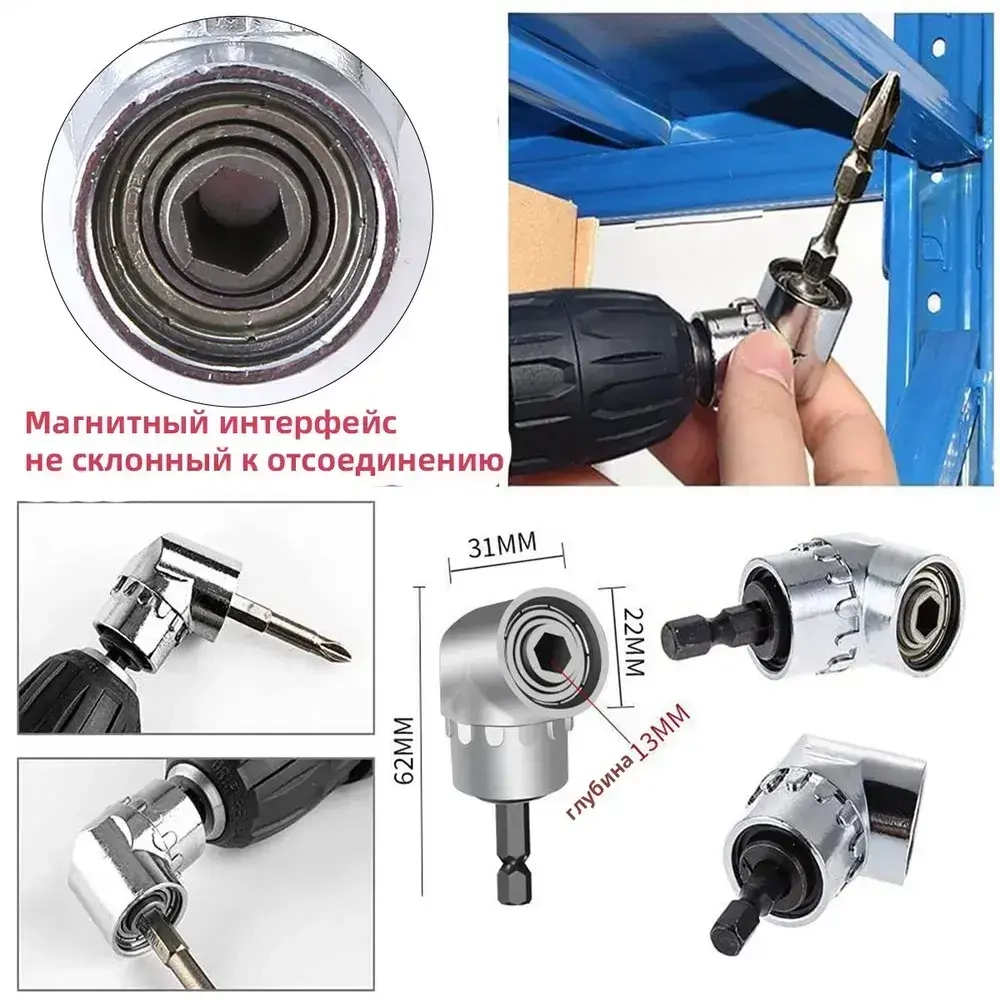 Магнитный интерфейс не склонный к отсоединению

31MM

22MM

62MM

глубина 13MM