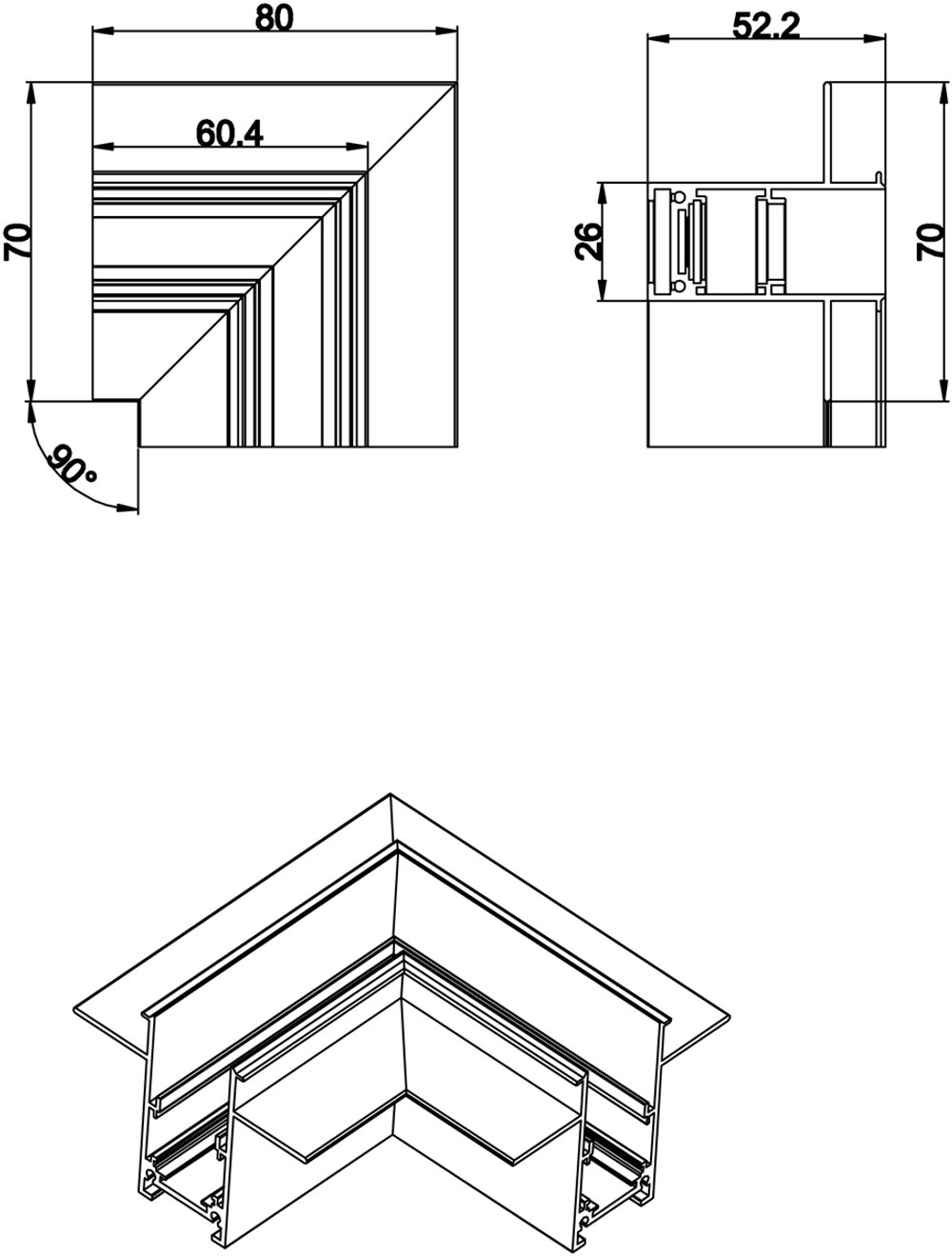 80

60.4

70

90°

52.2

26

70