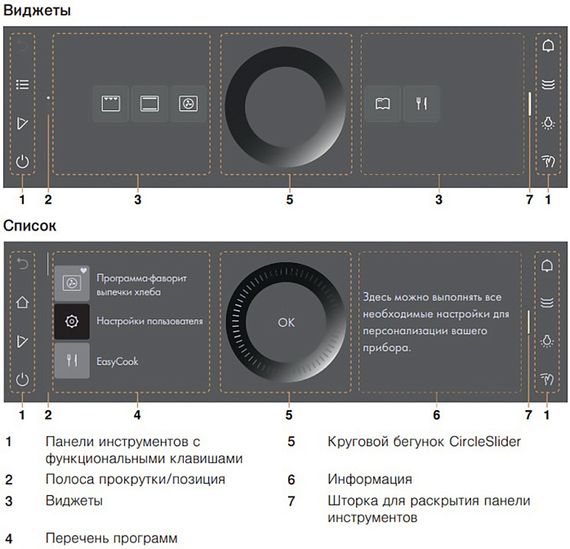 Виджеты

1 2 3 5 3 7 1

Список

Программа-фаворит выпечки хлеба

Настройки пользователя

EasyCook

OK

Здесь можно выполнять все необходимые настройки для персонализации вашего прибора.

1 2 4 5 6 7 1

1 Панели инструментов с функциональными клавишами

2 Полоса прокрутки/позиция

3 Виджеты

4 Перечень программ

5 Круговой бегунок CircleSlider

6 Информация

7 Шторка для раскрытия панели инструментов