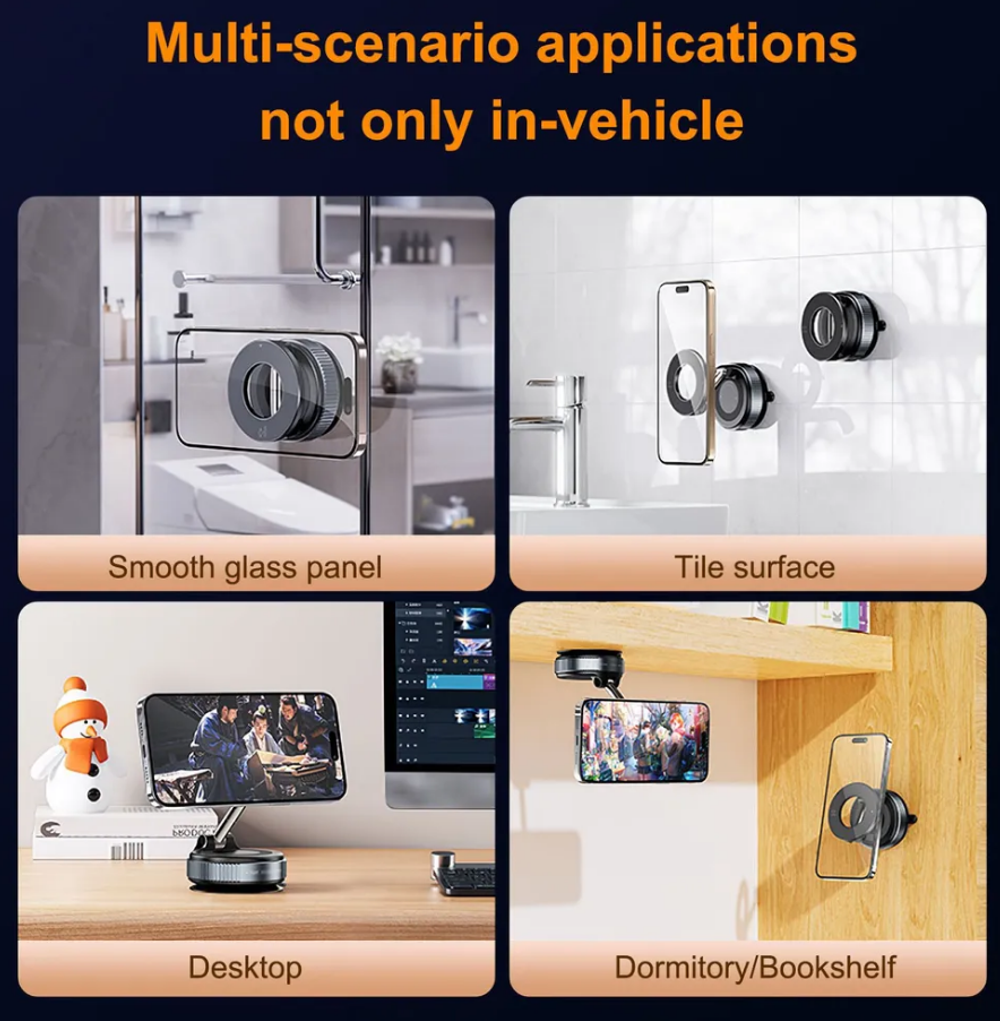 Multi-scenario applications not only in-vehicle

Smooth glass panel

Tile surface

Desktop

Dormitory/Bookshelf