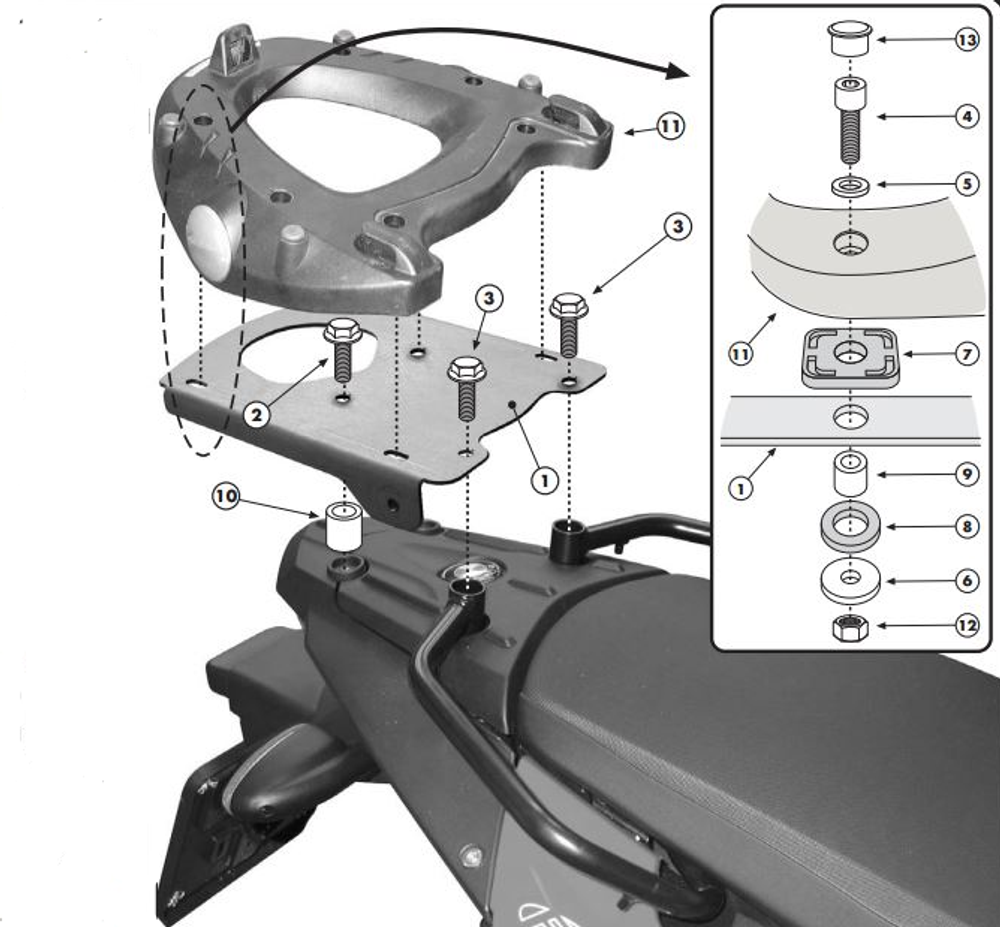 11
3
3
2
1
10
13
4
5
11
7
1
9
8
6
12