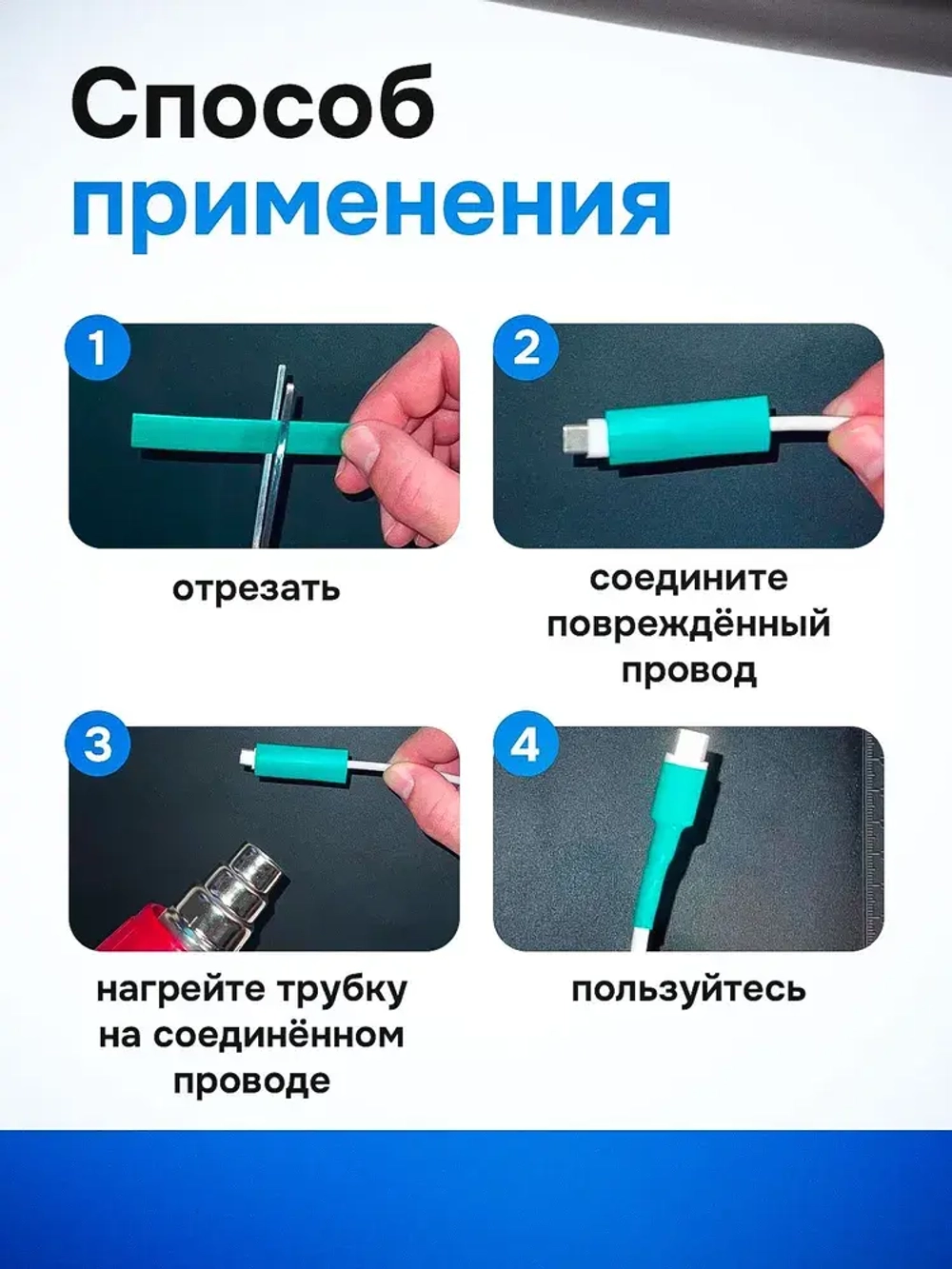 Способ применения

1

отрезать

2

соедините повреждённый провод

3

нагрейте трубку на соединённом проводе

4

пользуйтесь