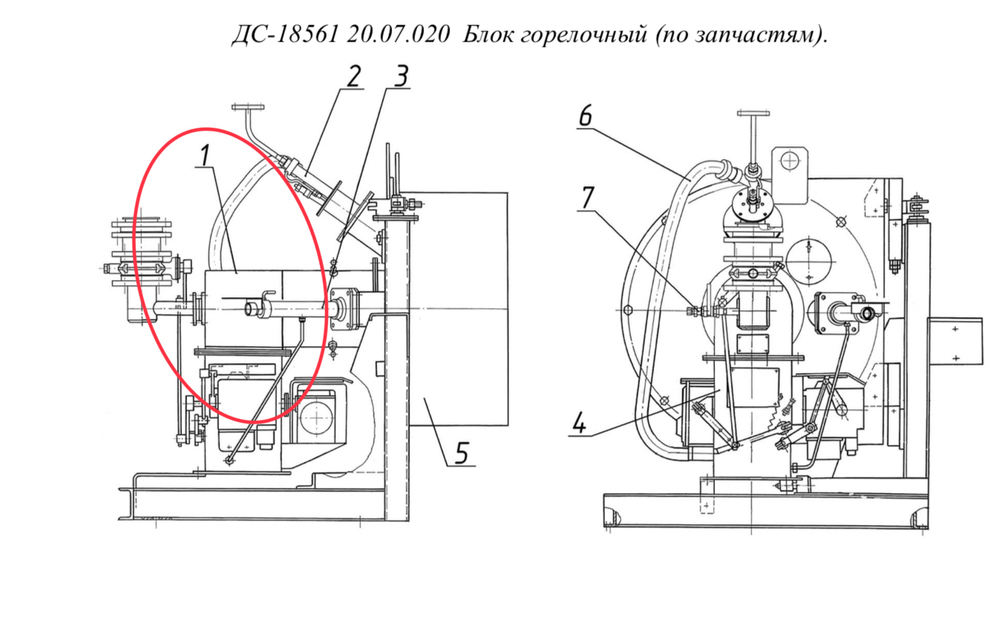 ДС-18561 20.07.020 Блок горелочный (по запчастям).

1
2
3
5
6
7
4