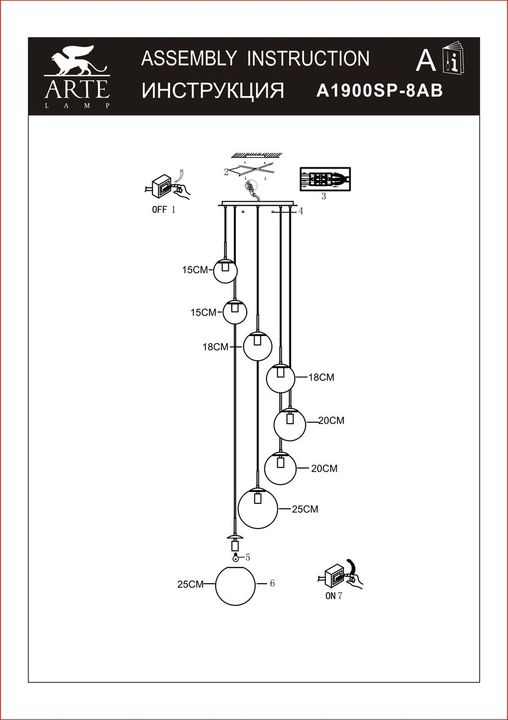 ARTE
LAMP

ASSEMBLY INSTRUCTION
ИНСТРУКЦИЯ
A
A1900SP-8AB

OFF 1
2
3
4
15CM
15CM
18CM
18CM
20CM
20CM
25CM
5
25CM
6
ON 7