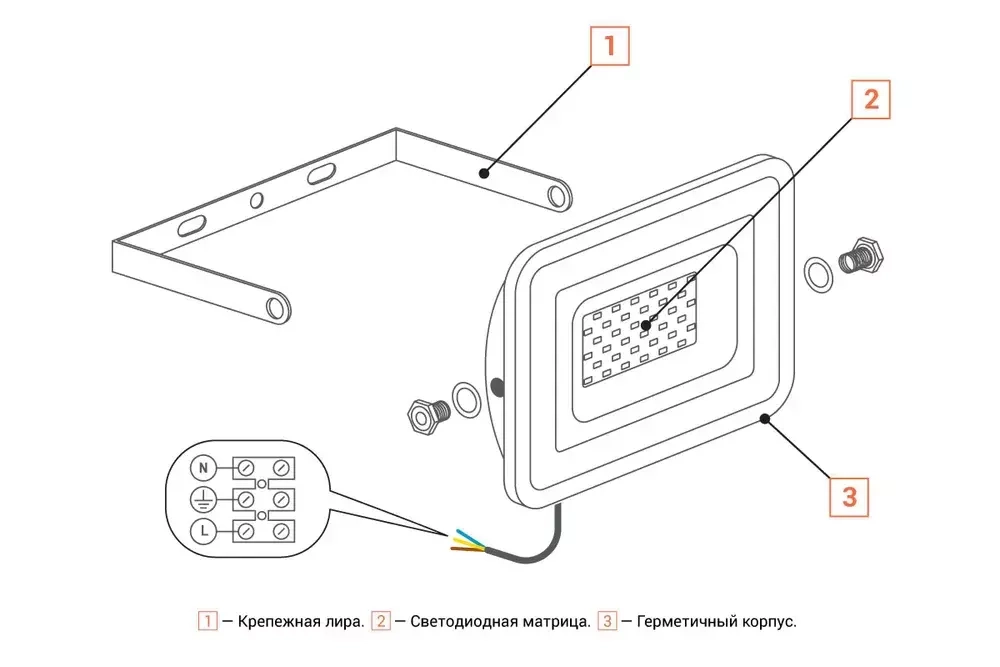 1

2

3

N

L

1 — Крепежная лира. 2 — Светодиодная матрица. 3 — Герметичный корпус.