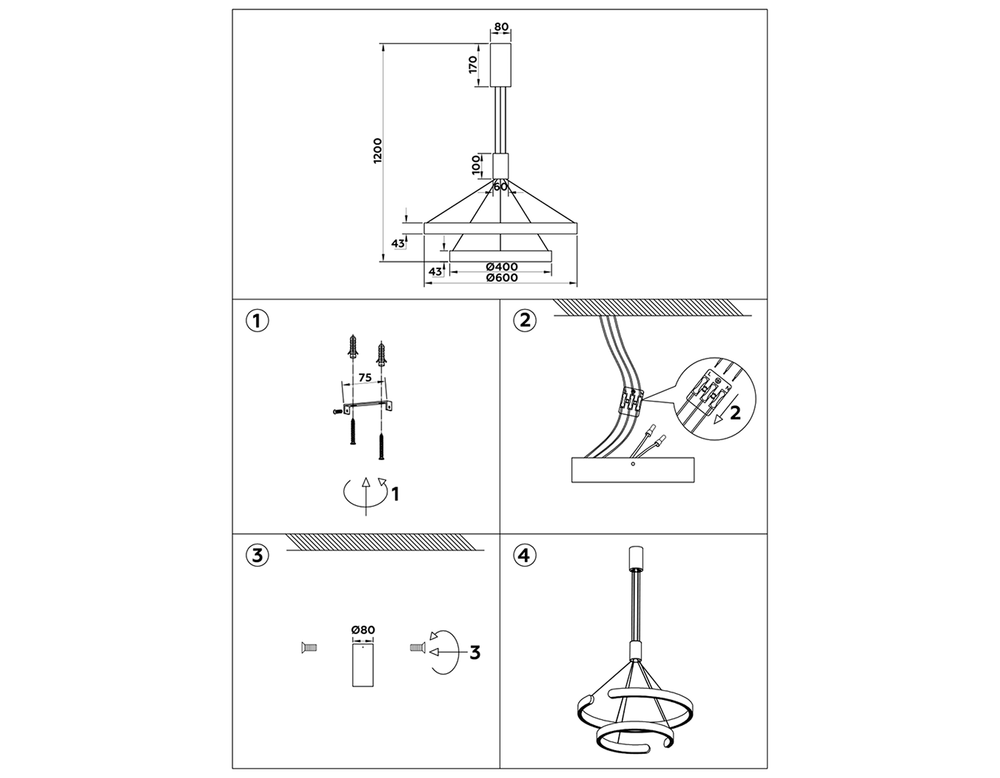 80
170
1200
100
60
43
43
Ø400
Ø600

1
75
1

2
2

3
Ø80
3

4