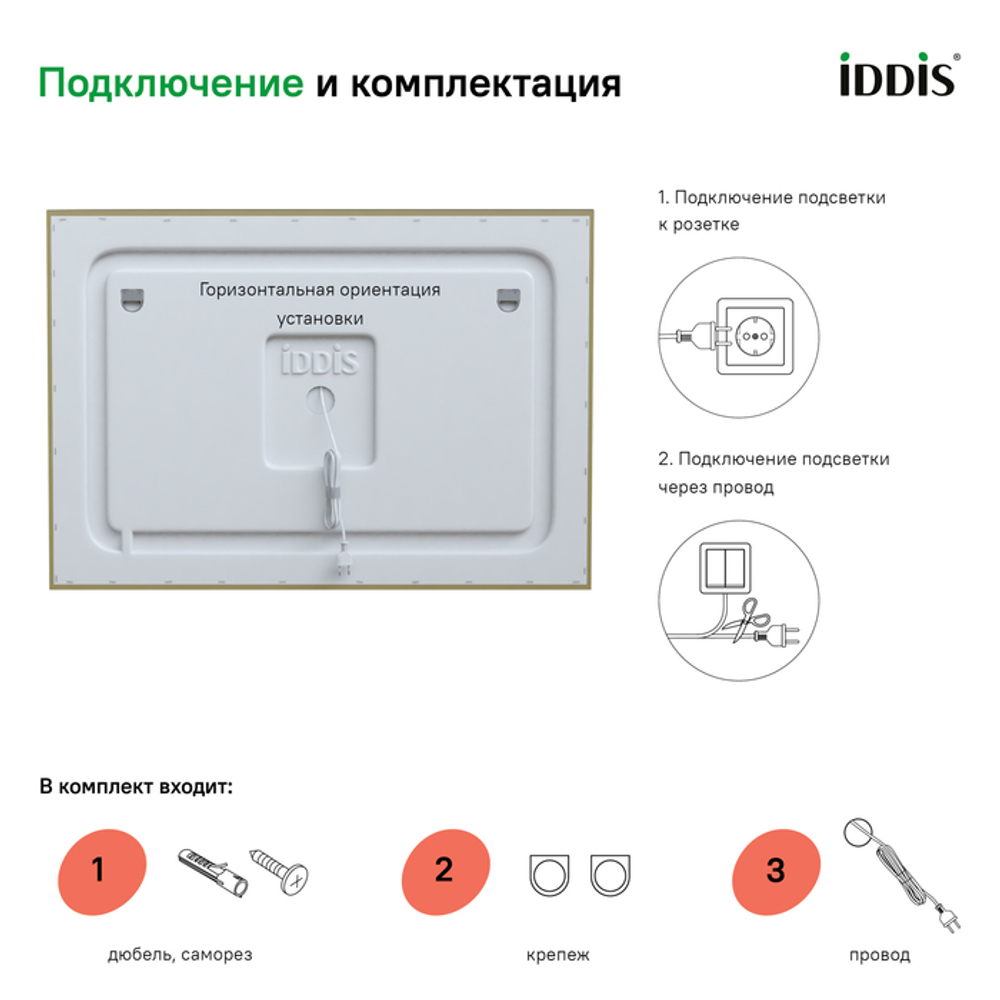 Подключение и комплектация

iDDiS®

Горизонтальная ориентация установки

iDDiS

1. Подключение подсветки к розетке

2. Подключение подсветки через провод

В комплект входит:

1

дюбель, саморез

2

крепеж

3

провод