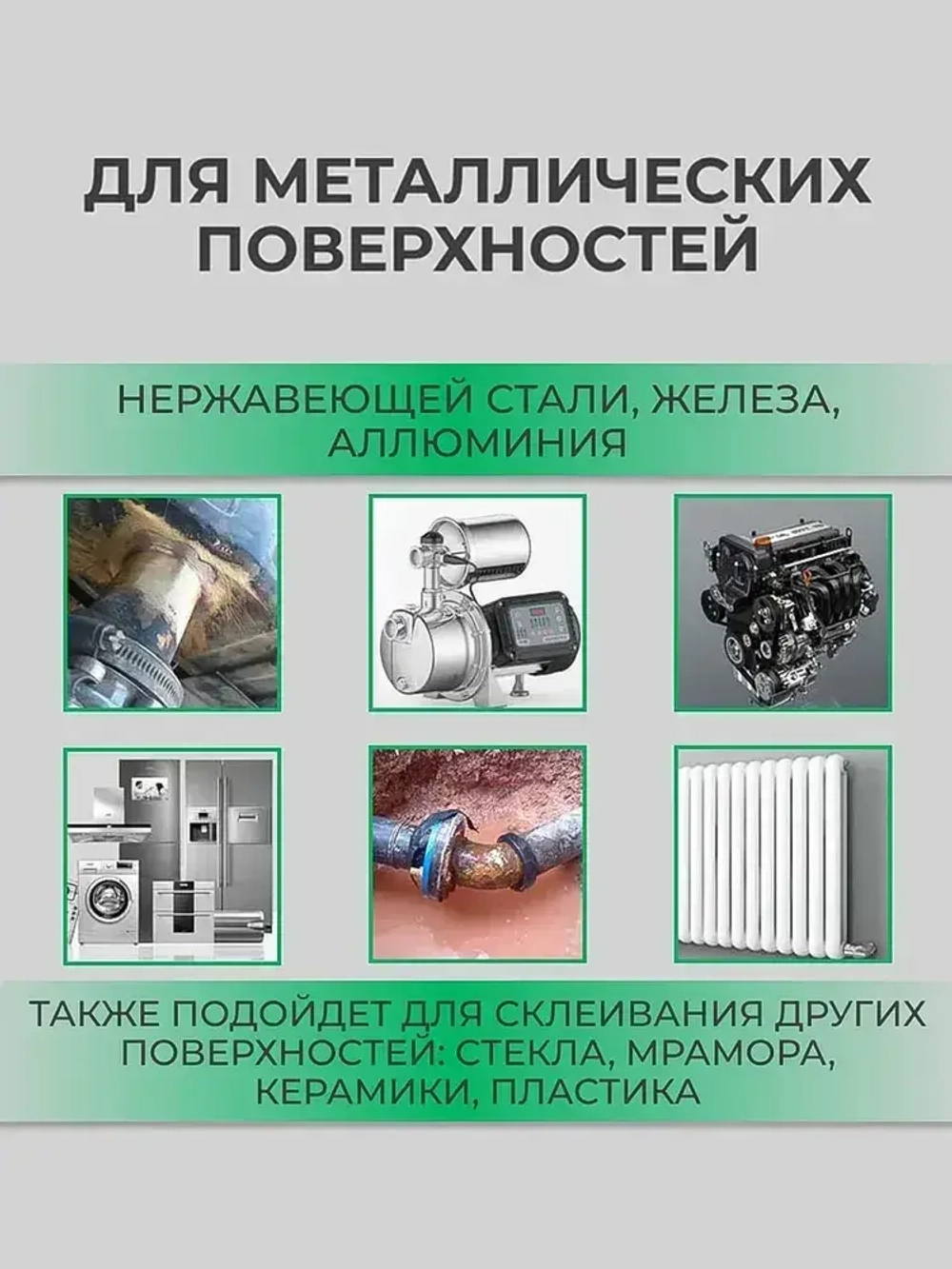 ДЛЯ МЕТАЛЛИЧЕСКИХ ПОВЕРХНОСТЕЙ

НЕРЖАВЕЮЩЕЙ СТАЛИ, ЖЕЛЕЗА, АЛЛЮМИНИЯ

ТАКЖЕ ПОДОЙДЕТ ДЛЯ СКЛЕИВАНИЯ ДРУГИХ ПОВЕРХНОСТЕЙ: СТЕКЛА, МРАМОРА, КЕРАМИКИ, ПЛАСТИКА