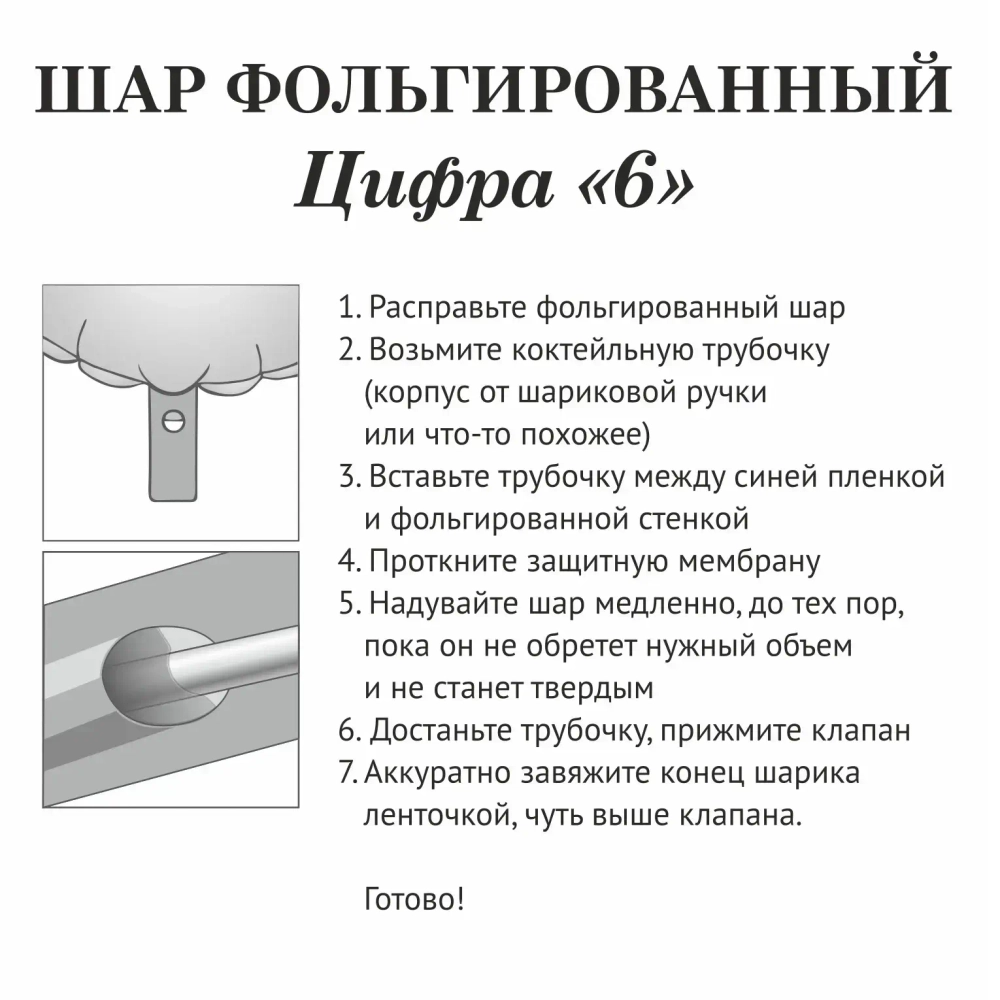 ШАР ФОЛЬГИРОВАННЫЙ
Цифра «6»

1. Расправьте фольгированный шар
2. Возьмите коктейльную трубочку (корпус от шариковой ручки или что-то похожее)
3. Вставьте трубочку между синей пленкой и фольгированной стенкой
4. Проткните защитную мембрану
5. Надувайте шар медленно, до тех пор, пока он не обретет нужный объем и не станет твердым
6. Достаньте трубочку, прижмите клапан
7. Аккуратно завяжите конец шарика ленточкой, чуть выше клапана.

Готово!