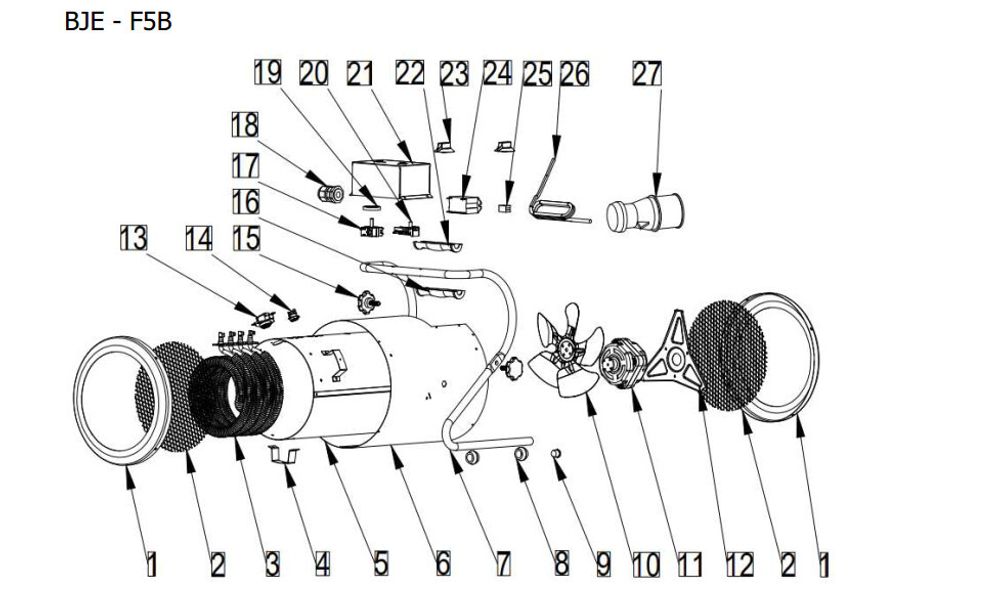 BJE - F5B

19 20 21 22 23 24 25 26 27

18

17

16

13 14 15

1 2 3 4 5 6 7 8 9 10 11 12 2 1