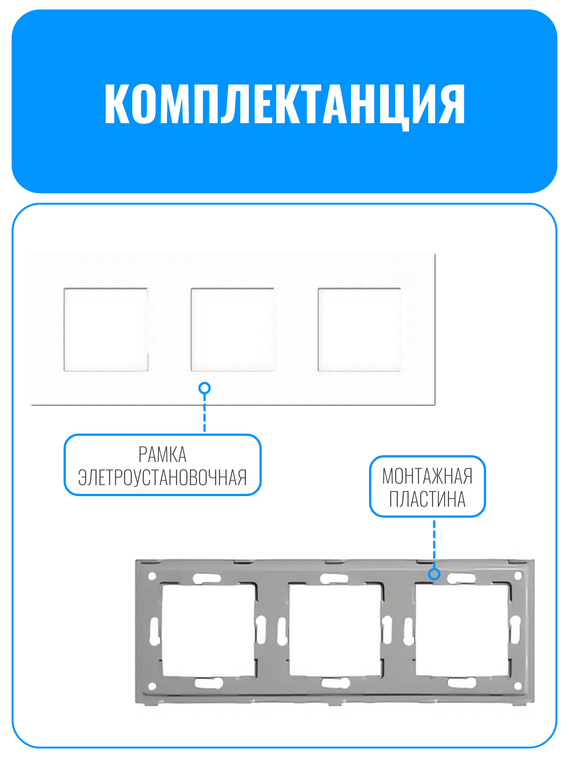 КОМПЛЕКТАНЦИЯ

РАМКА ЭЛЕТРОУСТАНОВОЧНАЯ

МОНТАЖНАЯ ПЛАСТИНА