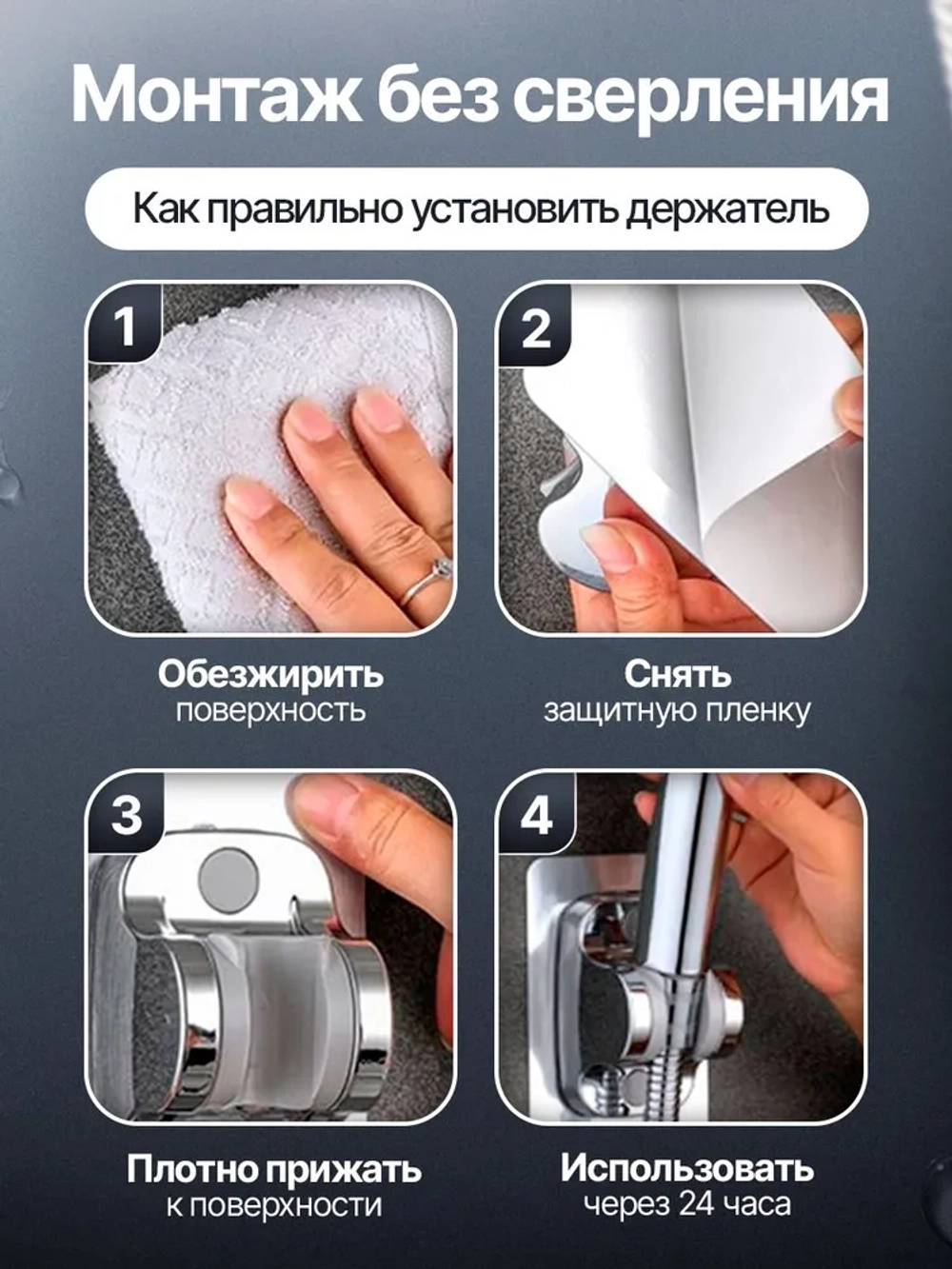 Монтаж без сверления

Как правильно установить держатель

1

Обезжирить поверхность

2

Снять защитную пленку

3

Плотно прижать к поверхности

4

Использовать через 24 часа