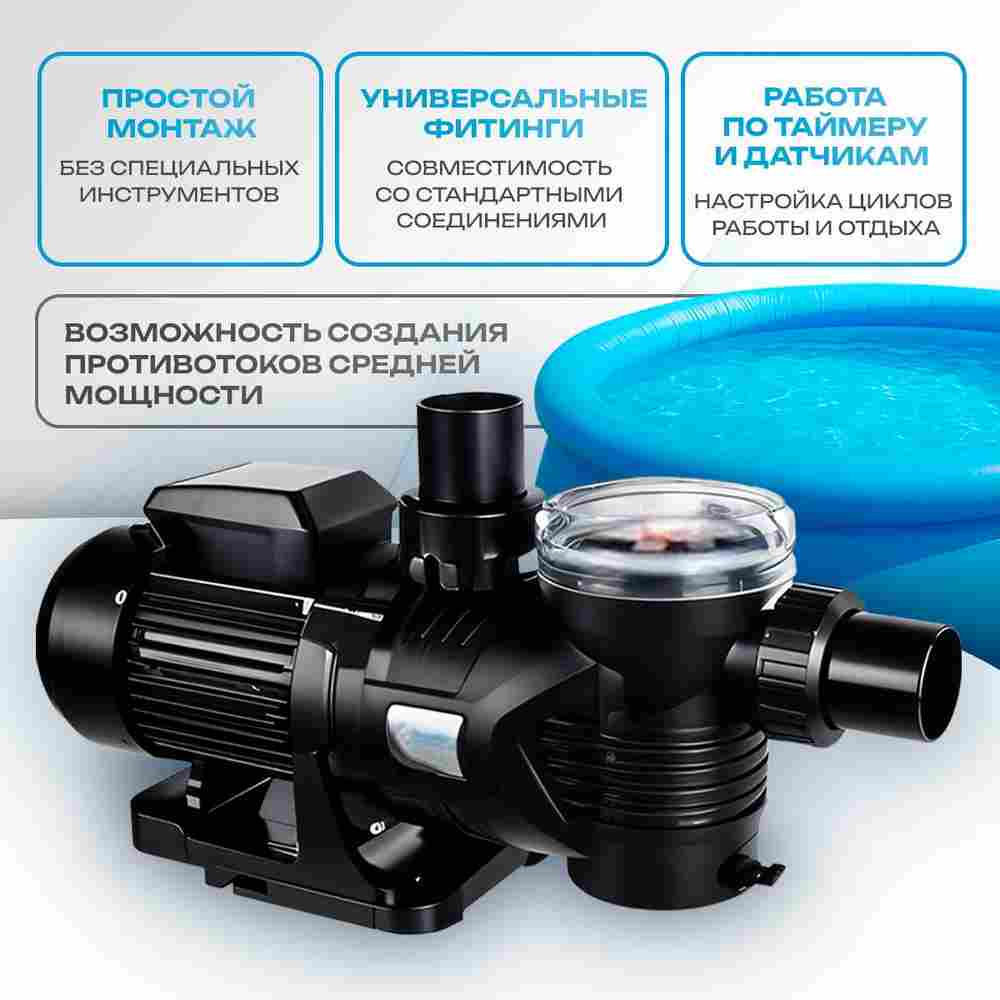 ПРОСТОЙ МОНТАЖ

БЕЗ СПЕЦИАЛЬНЫХ ИНСТРУМЕНТОВ

УНИВЕРСАЛЬНЫЕ ФИТИНГИ

СОВМЕСТИМОСТЬ СО СТАНДАРТНЫМИ СОЕДИНЕНИЯМИ

РАБОТА ПО ТАЙМЕРУ И ДАТЧИКАМ

НАСТРОЙКА ЦИКЛОВ РАБОТЫ И ОТДЫХА

ВОЗМОЖНОСТЬ СОЗДАНИЯ ПРОТИВОТОКОВ СРЕДНЕЙ МОЩНОСТИ