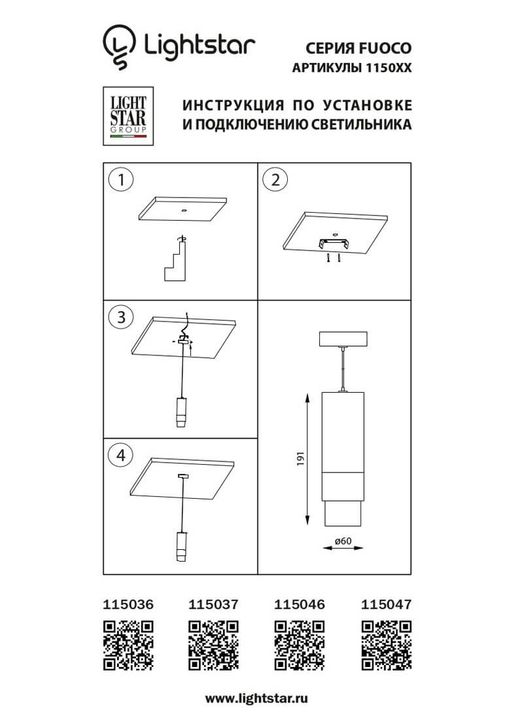 Lightstar

СЕРИЯ FUOCO
АРТИКУЛЫ 1150XX

LIGHT STAR GROUP

ИНСТРУКЦИЯ ПО УСТАНОВКЕ
И ПОДКЛЮЧЕНИЮ СВЕТИЛЬНИКА

1

2

3

4

191

ø60

115036 115037 115046 115047

www.lightstar.ru