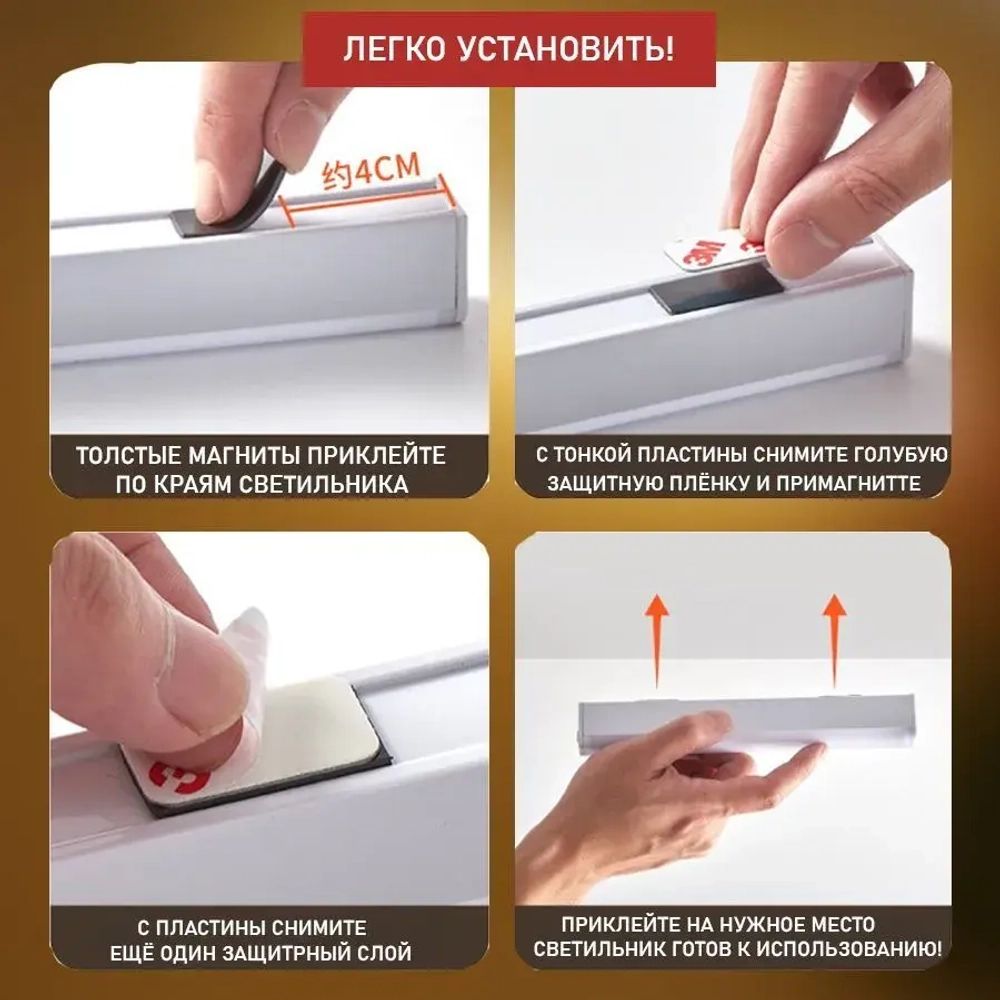 ЛЕГКО УСТАНОВИТЬ!

约4CM

ТОЛСТЫЕ МАГНИТЫ ПРИКЛЕЙТЕ ПО КРАЯМ СВЕТИЛЬНИКА

3M

С ТОНКОЙ ПЛАСТИНЫ СНИМИТЕ ГОЛУБУЮ ЗАЩИТНУЮ ПЛЁНКУ И ПРИМАГНИТТЕ

С ПЛАСТИНЫ СНИМИТЕ ЕЩЁ ОДИН ЗАЩИТРНЫЙ СЛОЙ

ПРИКЛЕЙТЕ НА НУЖНОЕ МЕСТО СВЕТИЛЬНИК ГОТОВ К ИСПОЛЬЗОВАНИЮ!