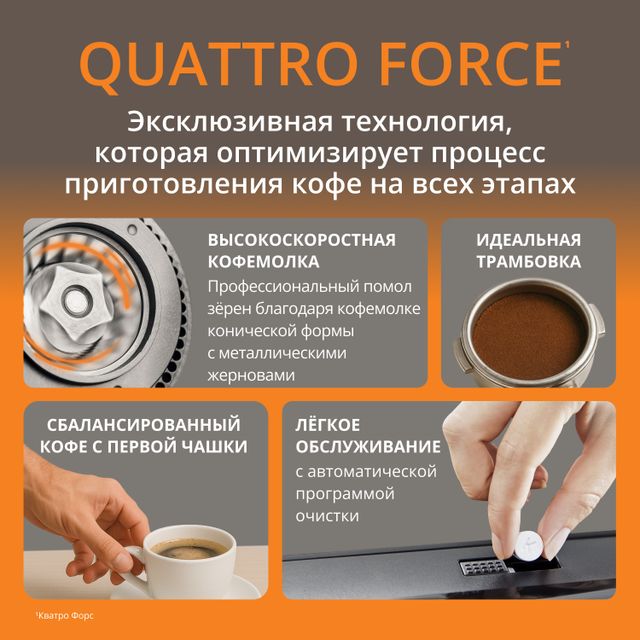 QUATTRO FORCE$^1$

Эксклюзивная технология, которая оптимизирует процесс приготовления кофе на всех этапах

ВЫСОКОСКОРОСТНАЯ КОФЕМОЛКА

Профессиональный помол зёрен благодаря кофемолке конической формы с металлическими жерновами

ИДЕАЛЬНАЯ ТРАМБОВКА

СБАЛАНСИРОВАННЫЙ КОФЕ С ПЕРВОЙ ЧАШКИ

ЛЁГКОЕ ОБСЛУЖИВАНИЕ

с автоматической программой очистки

$^1$Кватро Форс