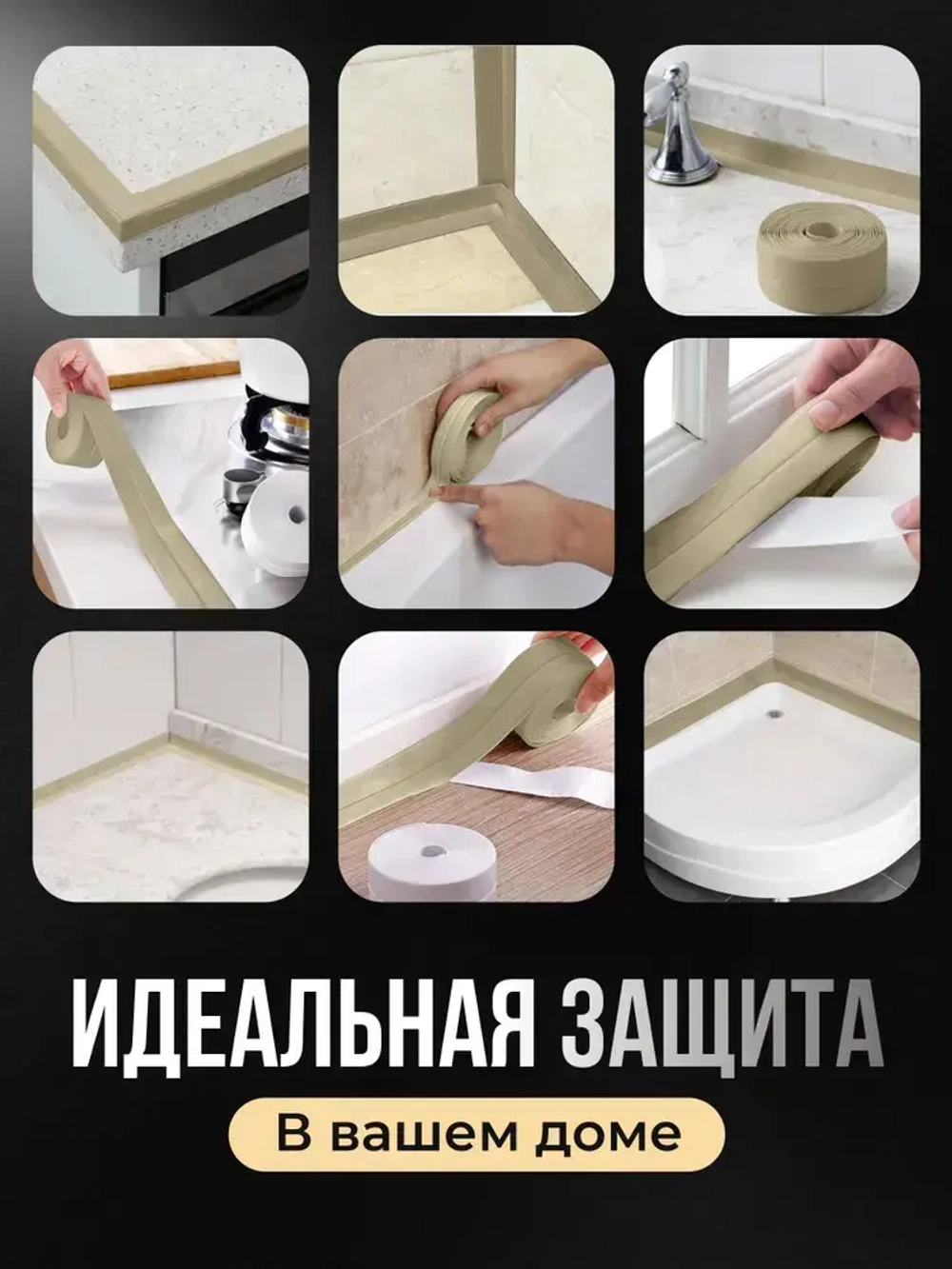 ИДЕАЛЬНАЯ ЗАЩИТА

В вашем доме