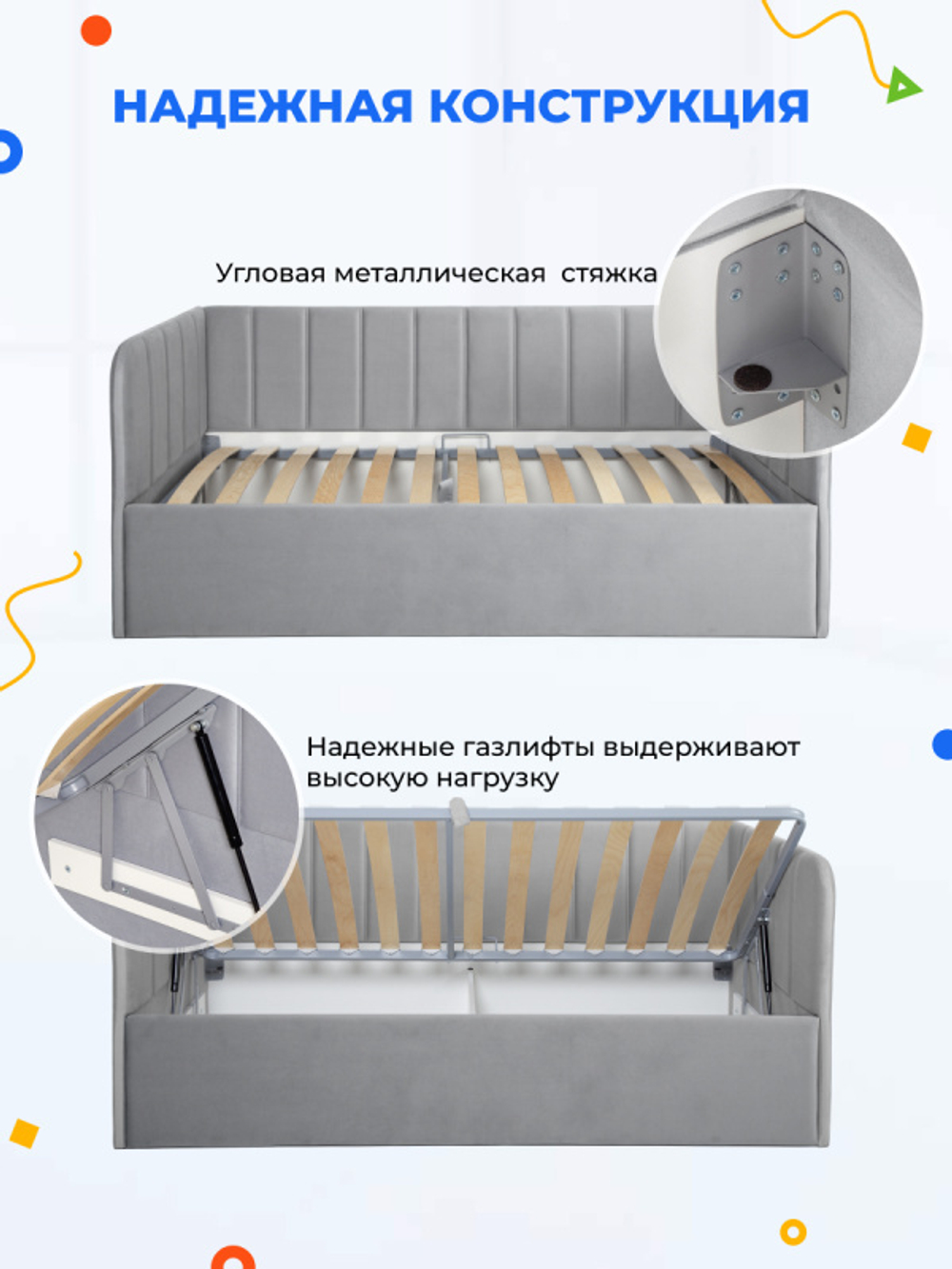 НАДЕЖНАЯ КОНСТРУКЦИЯ

Угловая металлическая стяжка

Надежные газлифты выдерживают высокую нагрузку