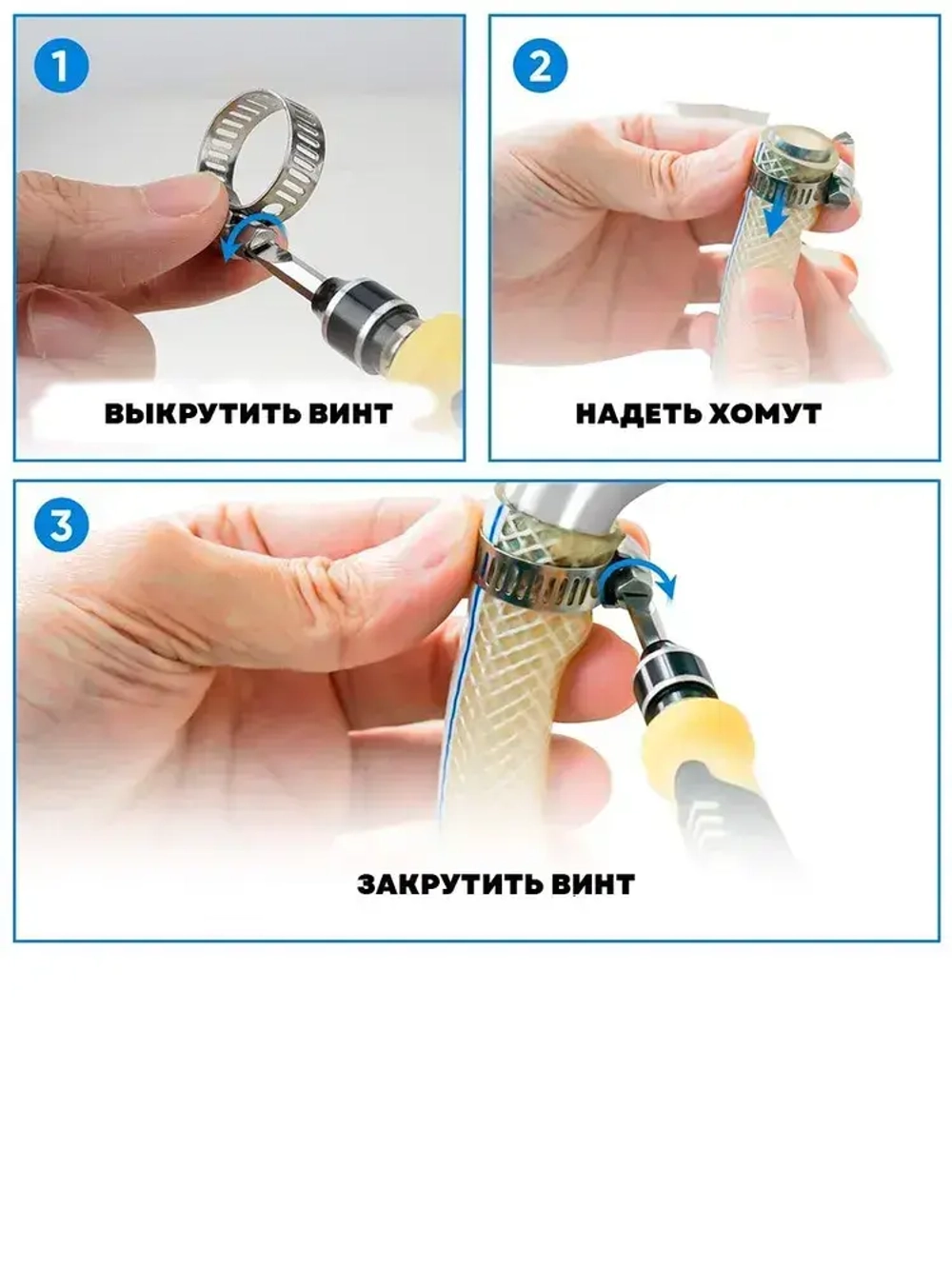 1

ВЫКРУТИТЬ ВИНТ

2

НАДЕТЬ ХОМУТ

3

ЗАКРУТИТЬ ВИНТ