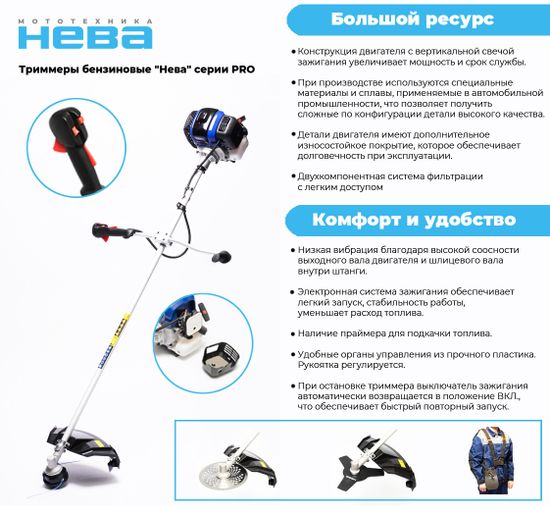 МОТОТЕХНИКА
НЕВА

Триммеры бензиновые "Нева" серии PRO

Большой ресурс

• Конструкция двигателя с вертикальной свечой зажигания увеличивает мощность и срок службы.

• При производстве используются специальные материалы и сплавы, применяемые в автомобильной промышленности, что позволяет получить сложные по конфигурации детали высокого качества.

• Детали двигателя имеют дополнительное износостойкое покрытие, которое обеспечивает долговечность при эксплуатации.

• Двухкомпонентная система фильтрации с легким доступом

Комфорт и удобство

• Низкая вибрация благодаря высокой соосности выходного вала двигателя и шлицевого вала внутри штанги.

• Электронная система зажигания обеспечивает легкий запуск, стабильность работы, уменьшает расход топлива.

• Наличие праймера для подкачки топлива.

• Удобные органы управления из прочного пластика. Рукоятка регулируется.

• При остановке триммера выключатель зажигания автоматически возвращается в положение ВКЛ., что обеспечивает быстрый повторный запуск.