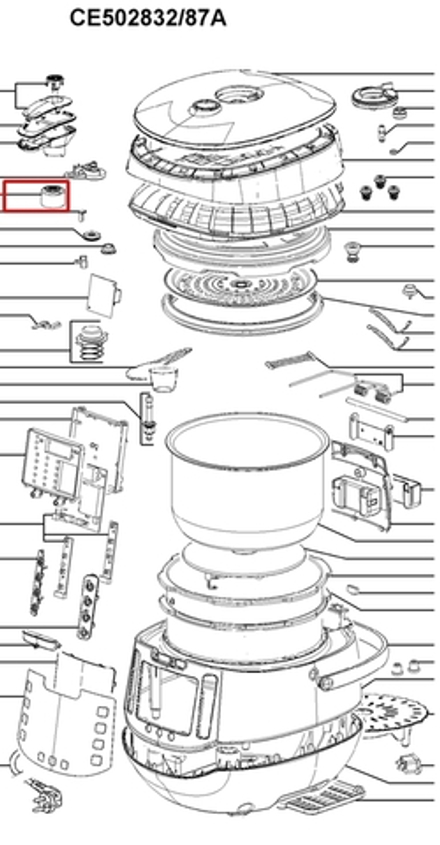 CE502832/87A