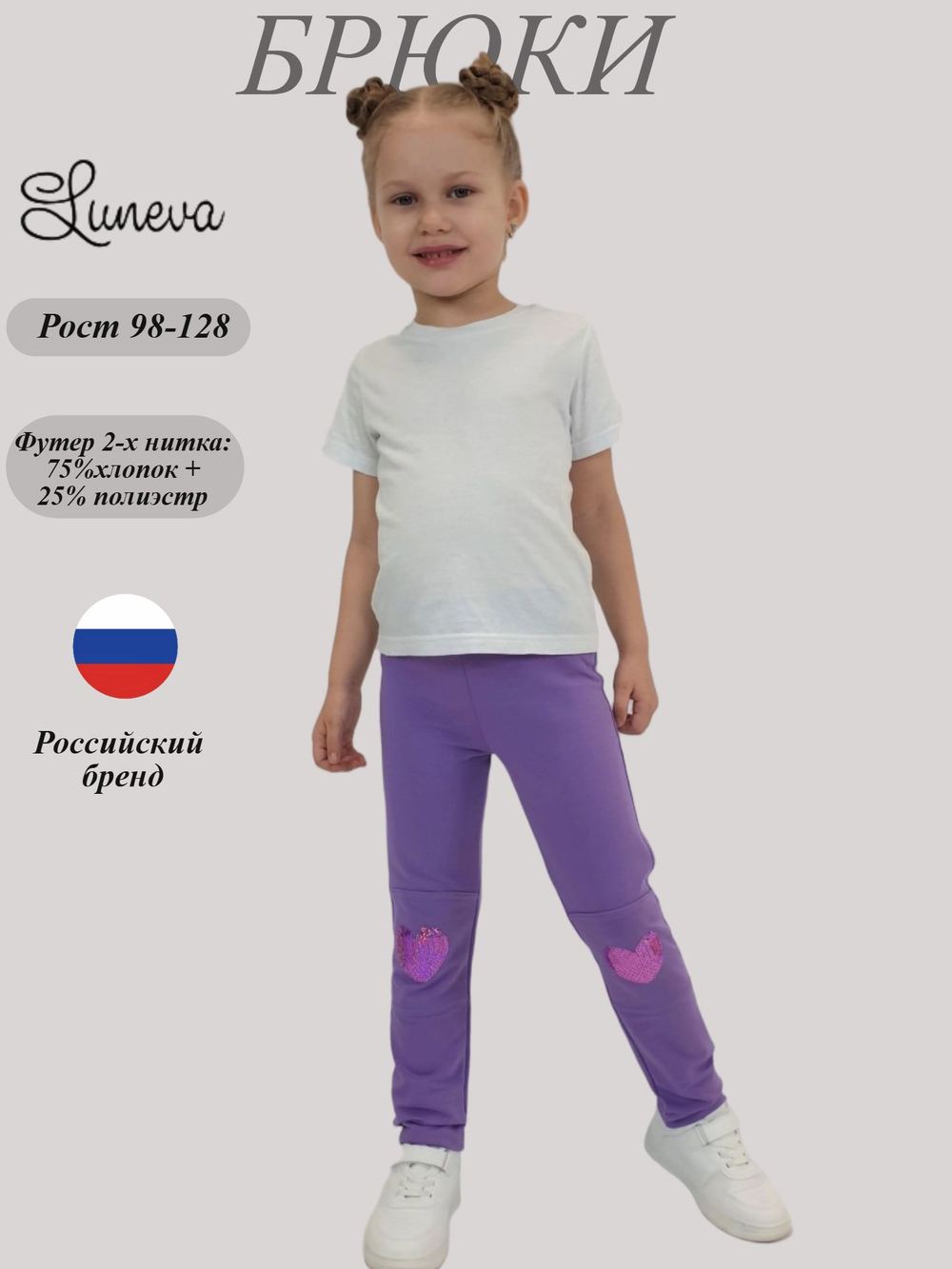 БРЮКИ

Luneva

Рост 98-128

Футер 2-х нитка: 75%хлопок + 25% полиэстр

Российский бренд