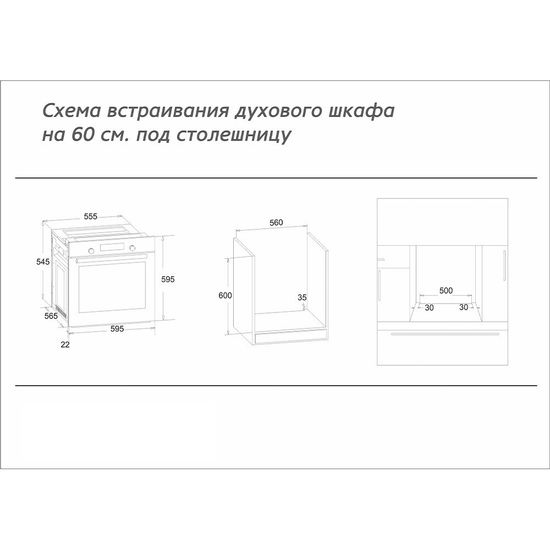 Схема встраивания духового шкафа на 60 см. под столешницу

555
545
595
565
595
22

560
600
35

500
30
30