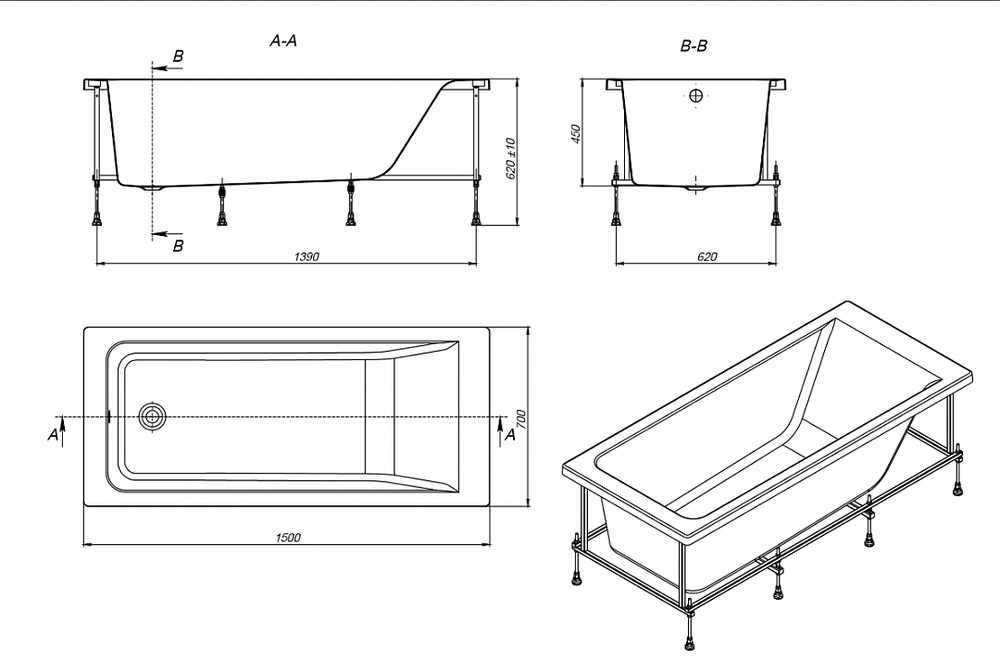 A-A

B

B

620 ±10

1390

B-B

450

620

A

A

700

1500