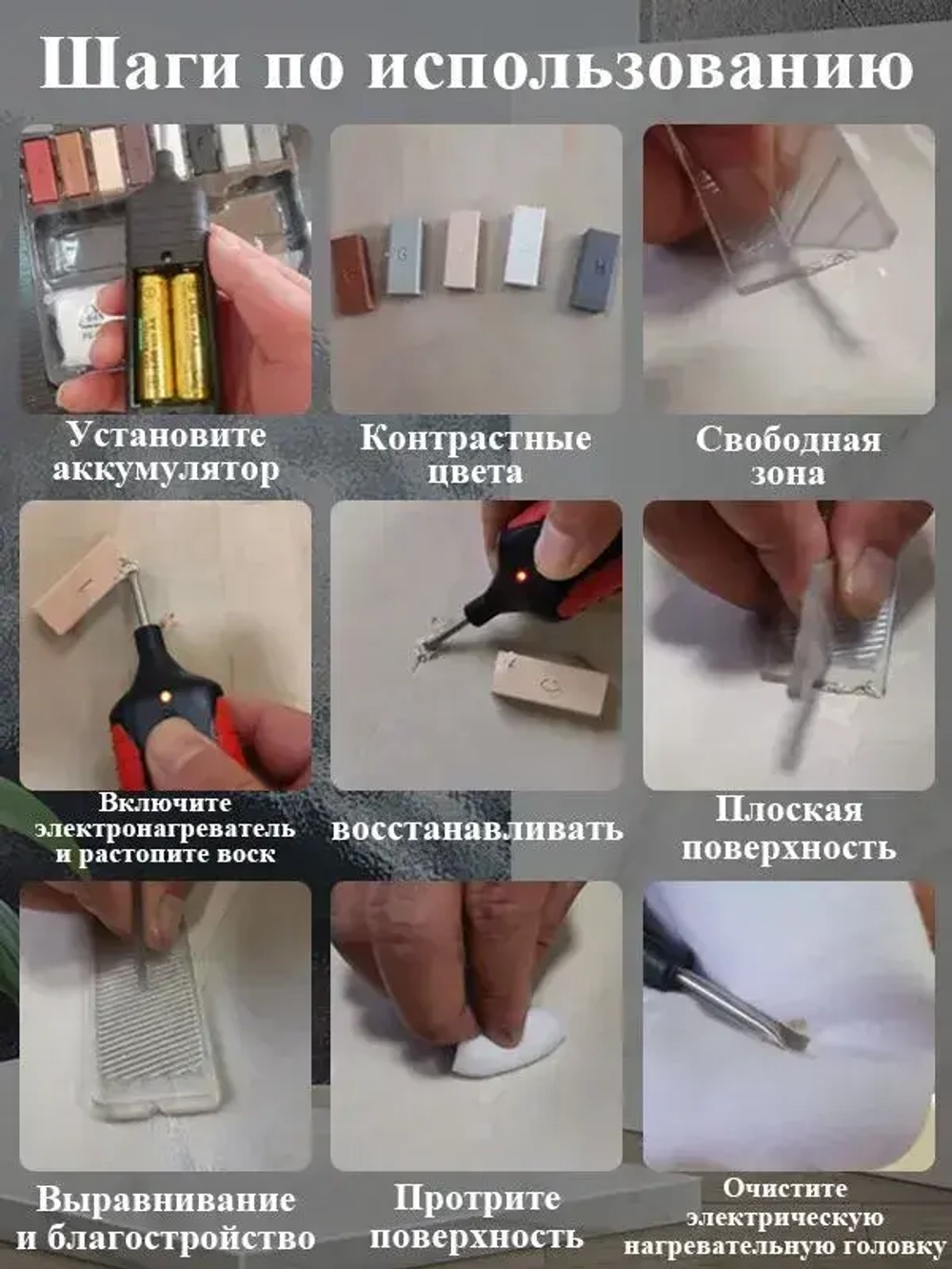 Шаги по использованию

Установите аккумулятор

Контрастные цвета

Свободная зона

Включите электронагреватель и растопите воск

восстанавливать

Плоская поверхность

Выравнивание и благостройство

Протрите поверхность

Очистите электрическую нагревательную головку